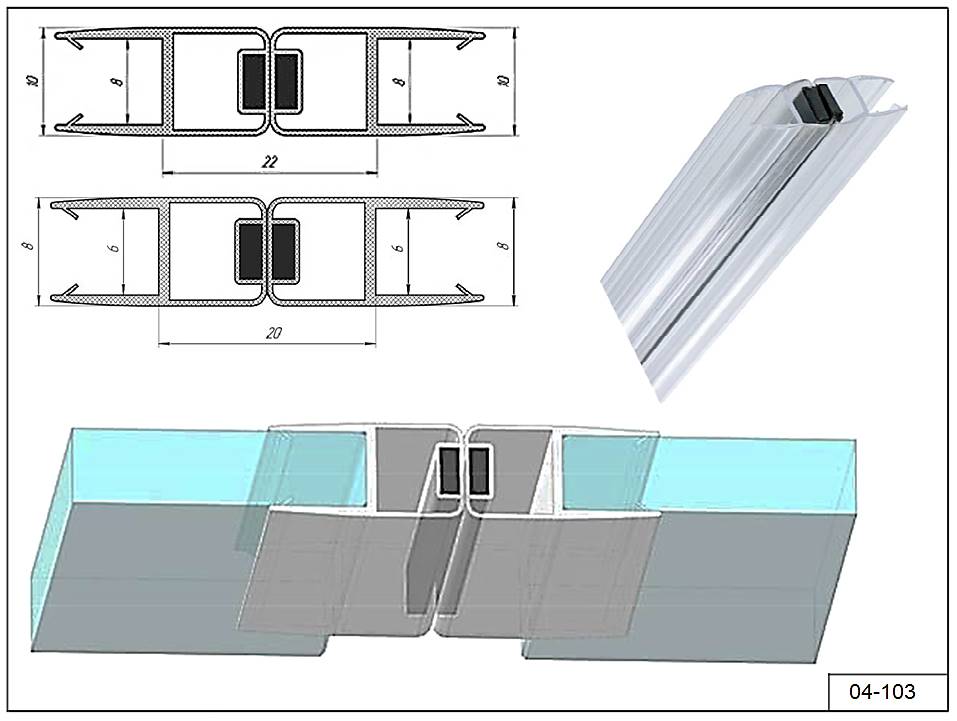 10
8
8
10
22
8
6
6
8
20
04-103