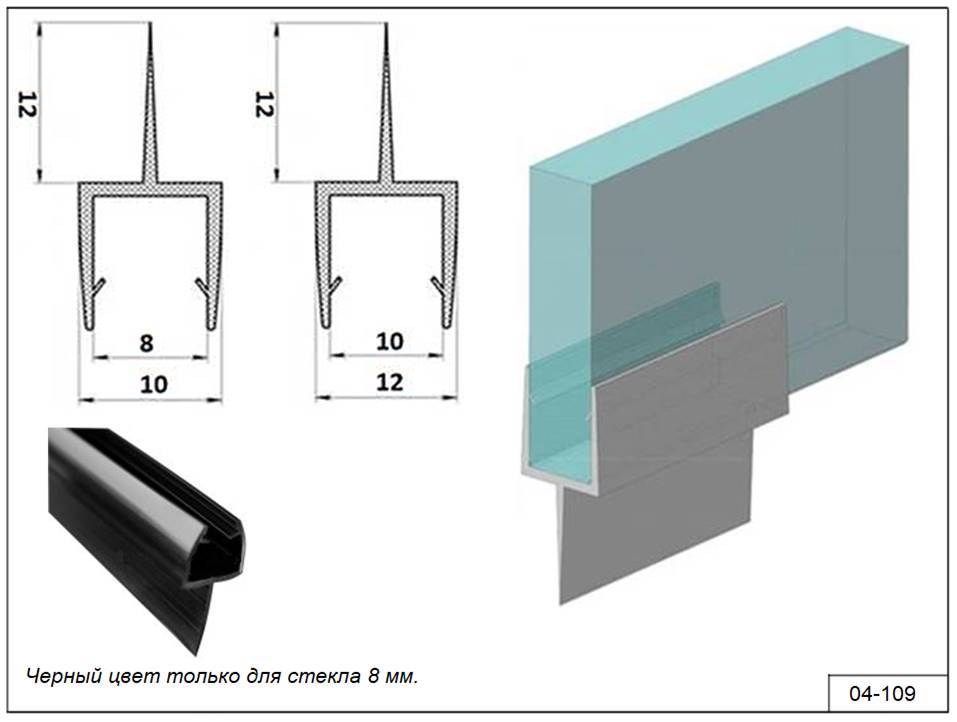 12

8

10

12

10

12

Черный цвет только для стекла 8 мм.

04-109