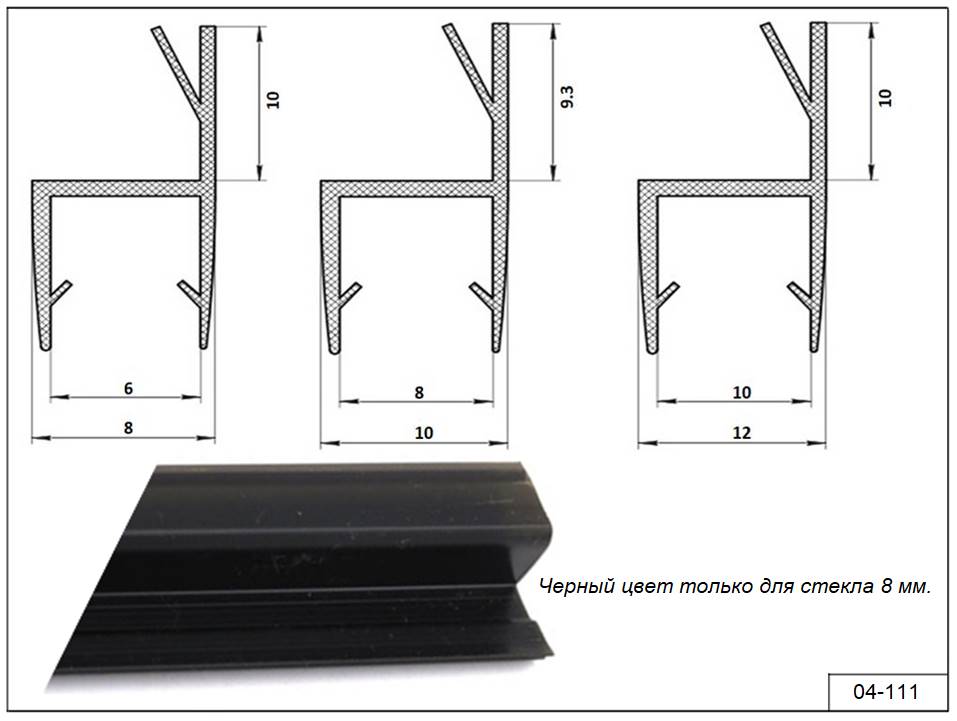 10
6
8
9.3
8
10
10
10
12
Черный цвет только для стекла 8 мм.
04-111