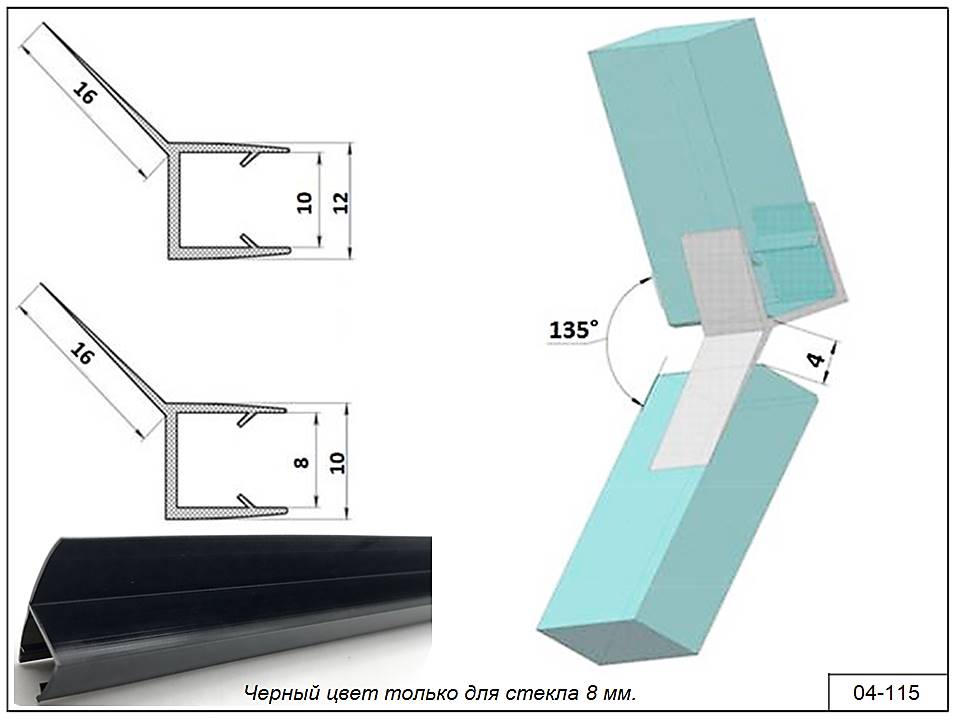 16

10

12

16

8

10

135°

4

Черный цвет только для стекла 8 мм.

04-115