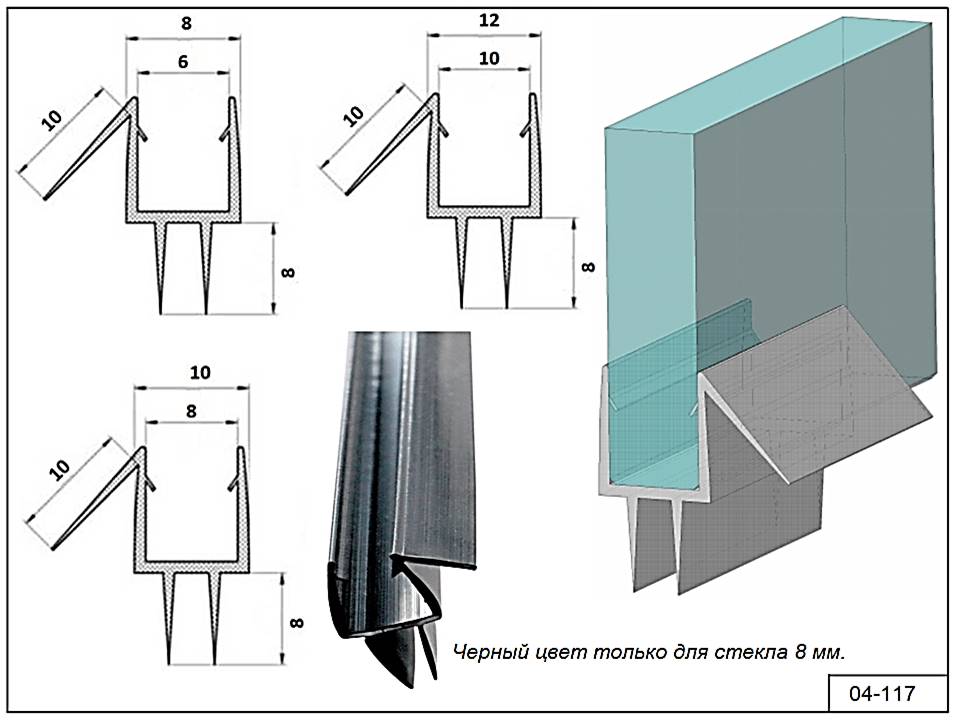 8
6
10
8

12
10
10
8

10
8
10
8

Черный цвет только для стекла 8 мм.

04-117