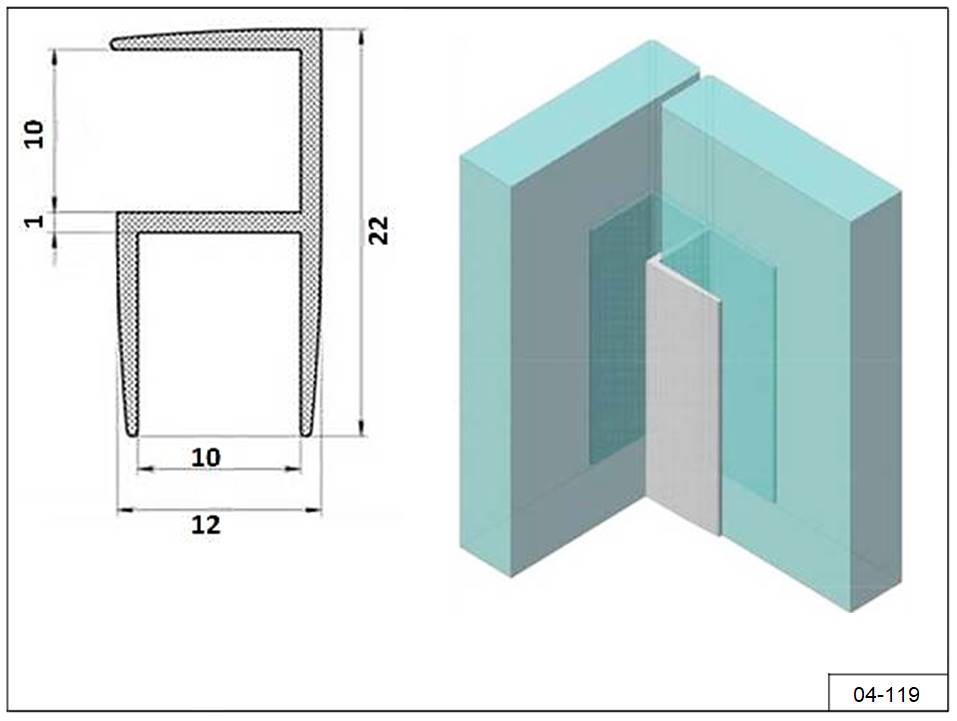 10
1
22
10
12
04-119