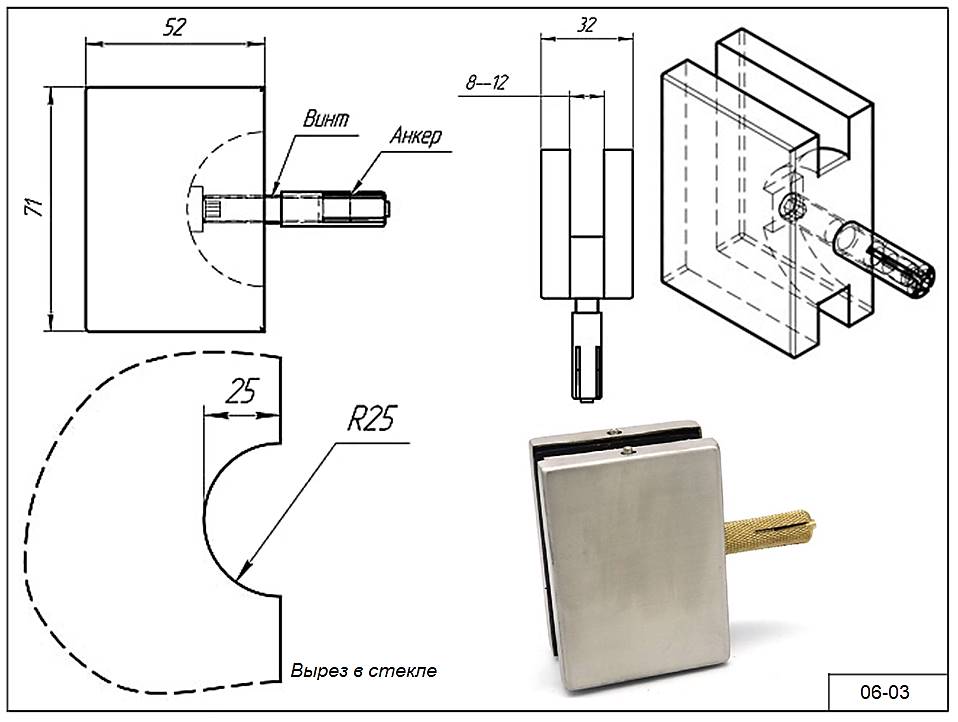 52

71

Винт

Анкер

32

8—12

25

R25

Вырез в стекле

06-03