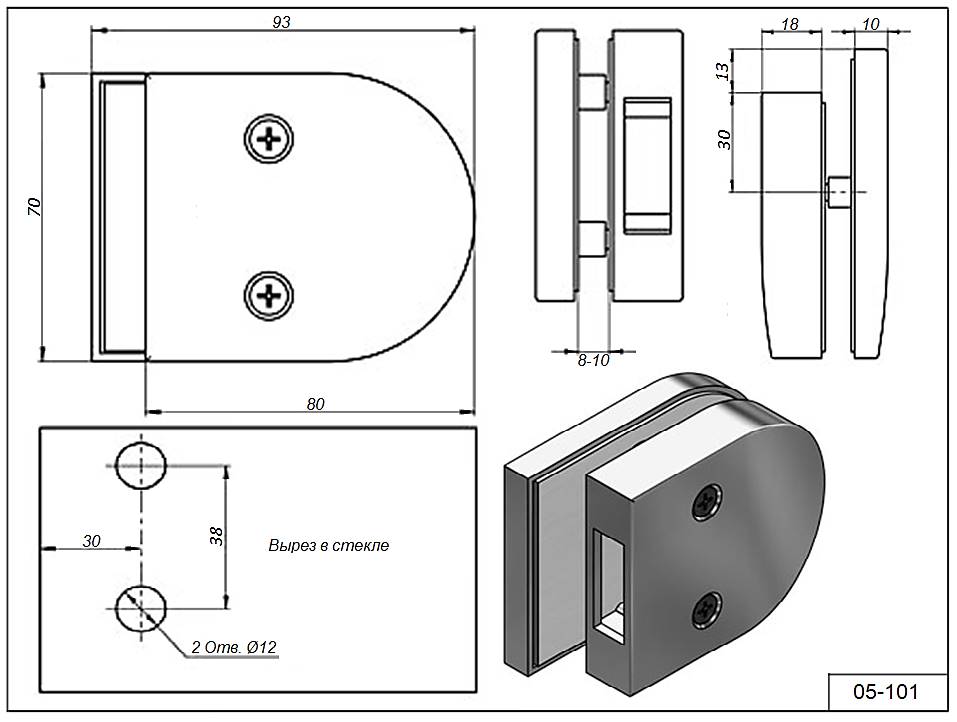 93

70

80

8-10

18

10

13

30

30

38

Вырез в стекле

2 Отв. Ø12

05-101