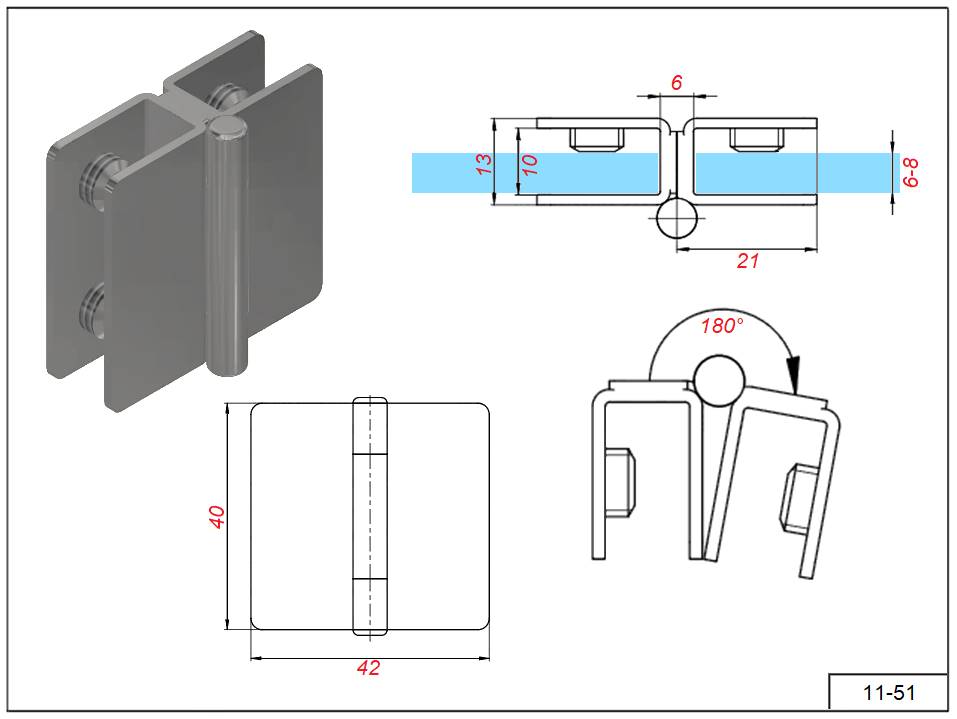 6
13
10
6-8
21
180°
40
42
11-51