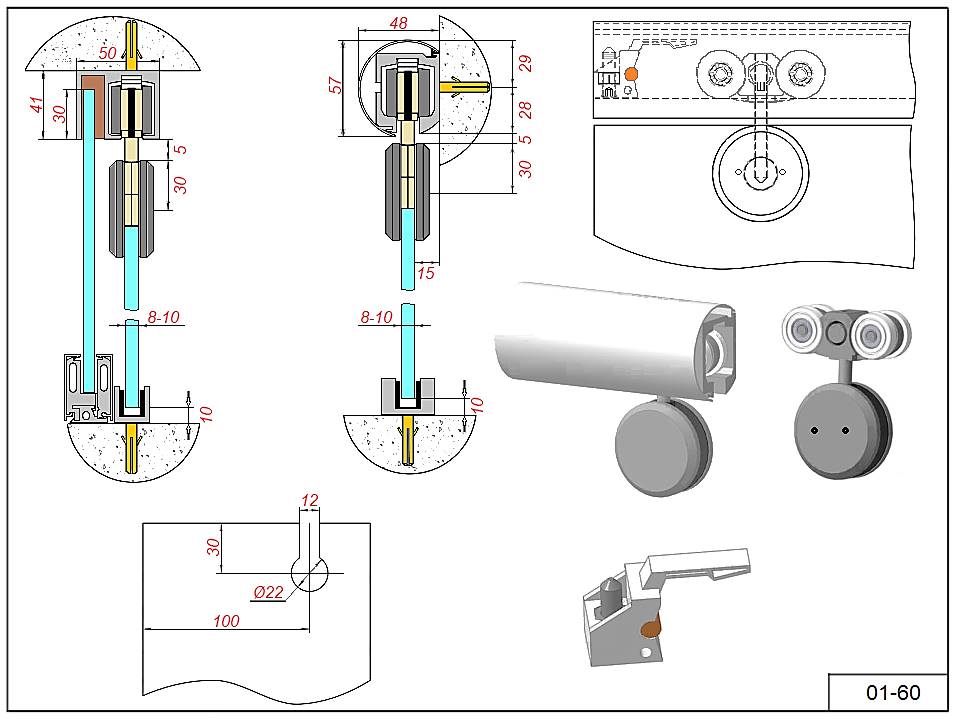 50
41
30
5
30
8-10
10
48
57
29
28
5
30
15
8-10
10
12
30
Ø22
100
01-60