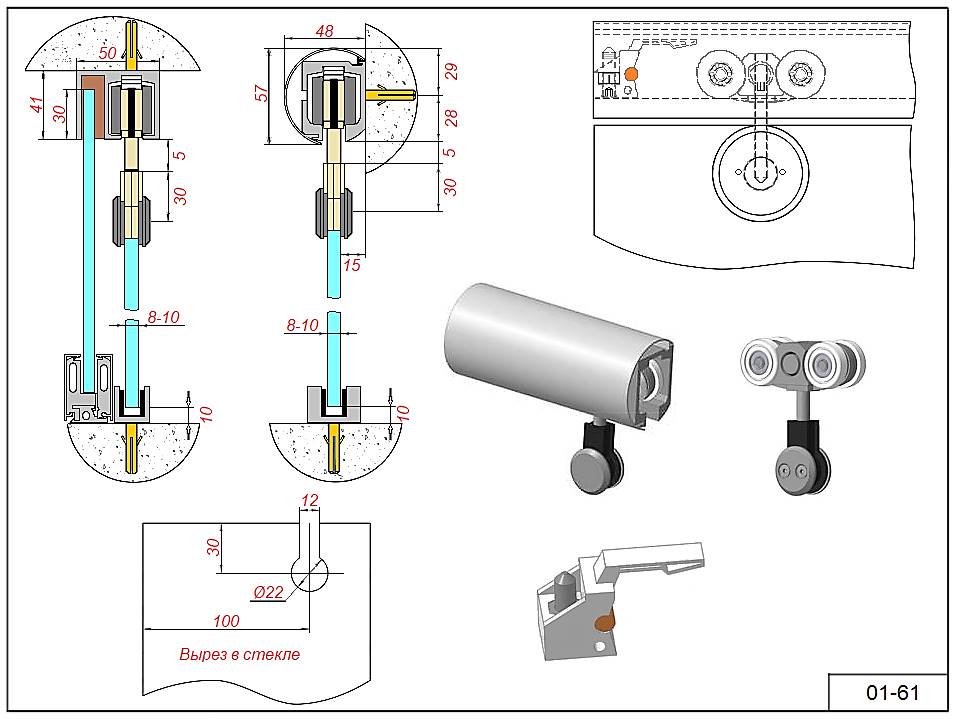 50
41
30
5
30
8-10
10
48
57
29
28
5
30
15
8-10
10
12
30
Ø22
100
Вырез в стекле
01-61