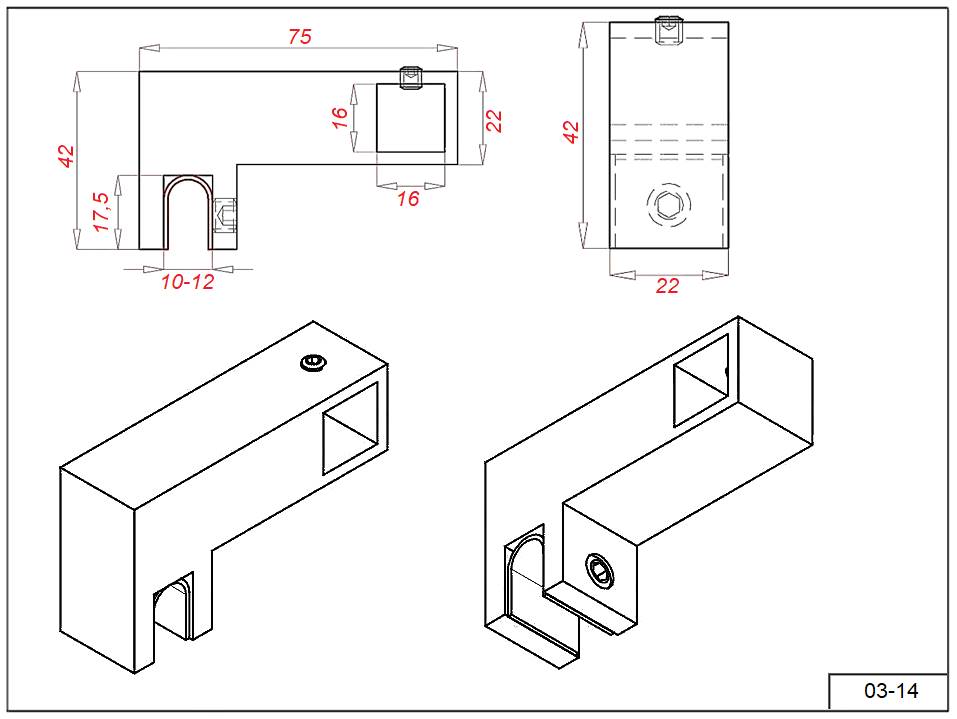 75
42
16
22
17,5
16
10-12
42
22
03-14