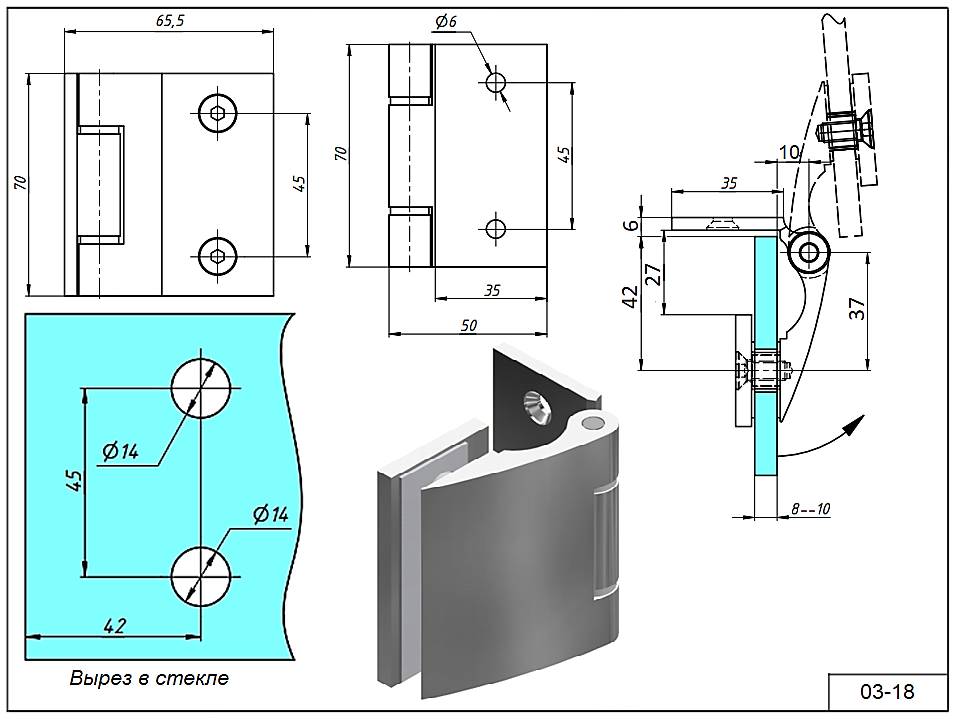 65,5

70

45

Ø6

70

45

35

50

10

35

6

27

42

37

8--10

Ø14

45

Ø14

42

Вырез в стекле

03-18