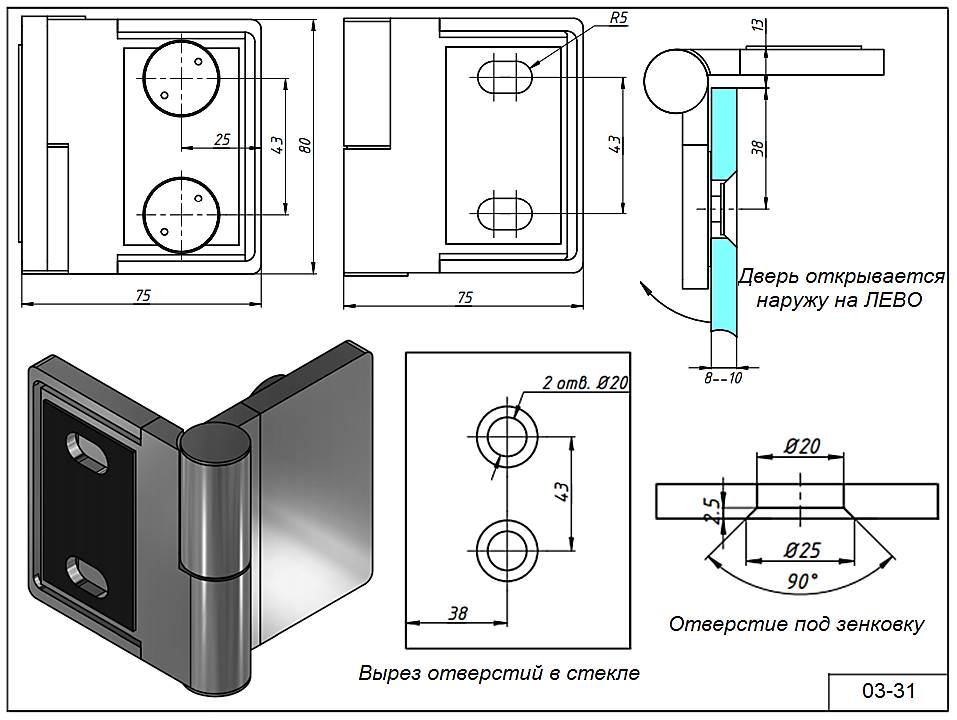 25

43

80

75

R5

43

75

13

38

Дверь открывается наружу на ЛЕВО

8--10

2 отв. Ø20

43

38

Вырез отверстий в стекле

Ø20

2.5

Ø25

90°

Отверстие под зенковку

03-31