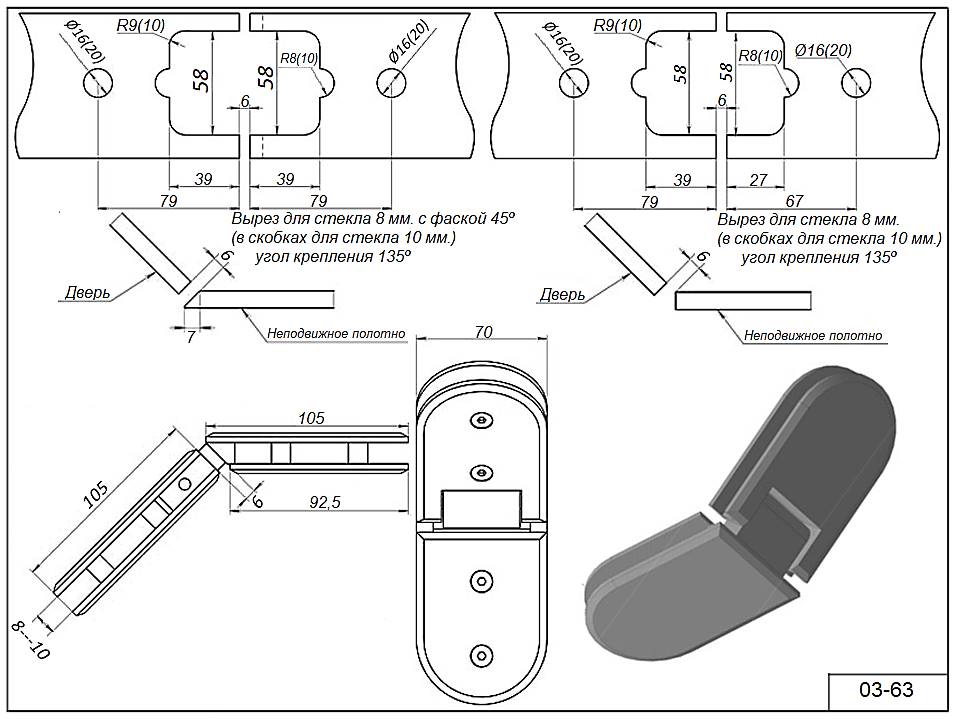 Ø16(20)
R9(10)
58
58
R8(10)
Ø16(20)
6
39
39
79
79
Вырез для стекла 8 мм. с фаской 45º
(в скобках для стекла 10 мм.)
угол крепления 135º
6
Дверь
7
Неподвижное полотно

Ø16(20)
R9(10)
58
58
R8(10)
Ø16(20)
6
39
27
79
67
Вырез для стекла 8 мм.
(в скобках для стекла 10 мм.)
угол крепления 135º
6
Дверь
Неподвижное полотно

70
105
105
6
92,5
8...10

03-63