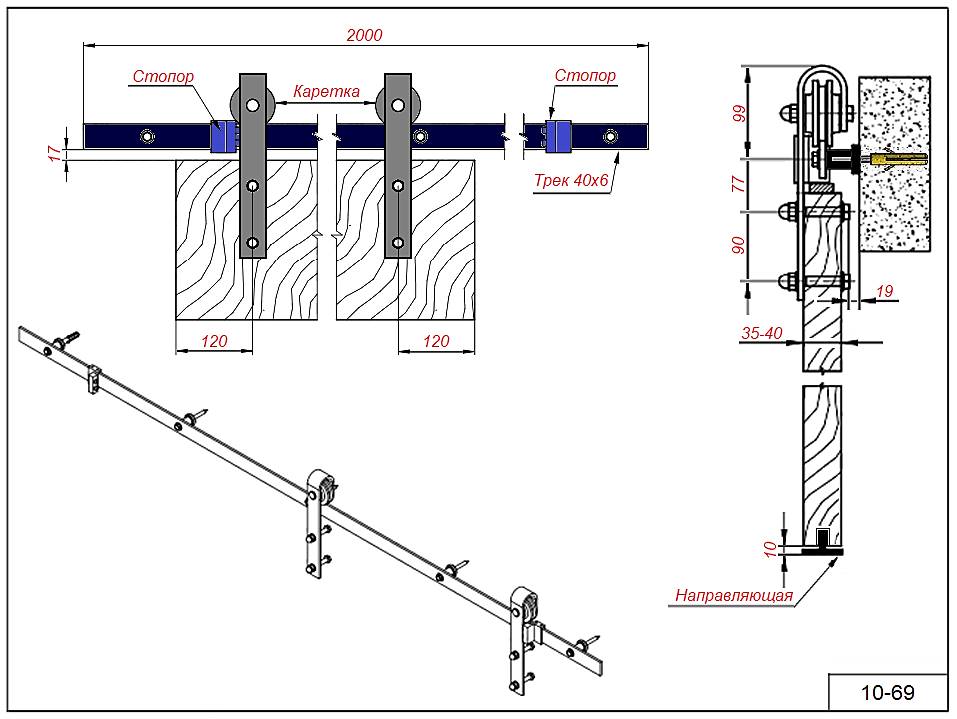 2000

Стопор

Каретка

Стопор

17

Трек 40х6

120

120

99

77

90

19

35-40

10

Направляющая

10-69