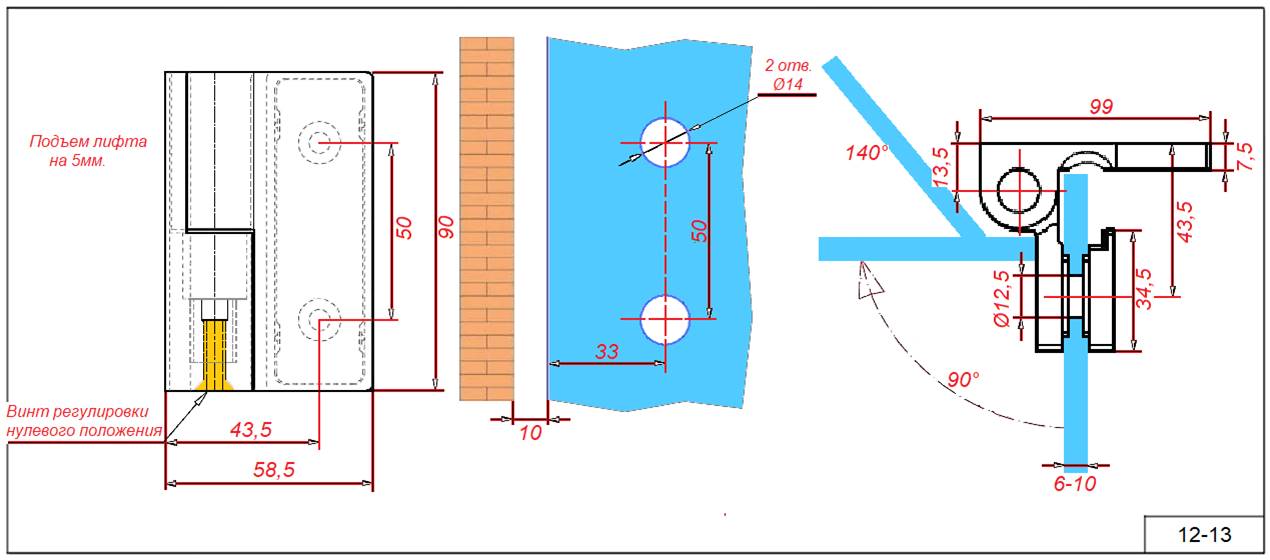 Подъем лифта на 5мм.

50

90

Винт регулировки нулевого положения

43,5

58,5

10

2 отв. Ø14

50

33

140°

99

13,5

7,5

43,5

Ø12,5

34,5

90°

6-10

12-13