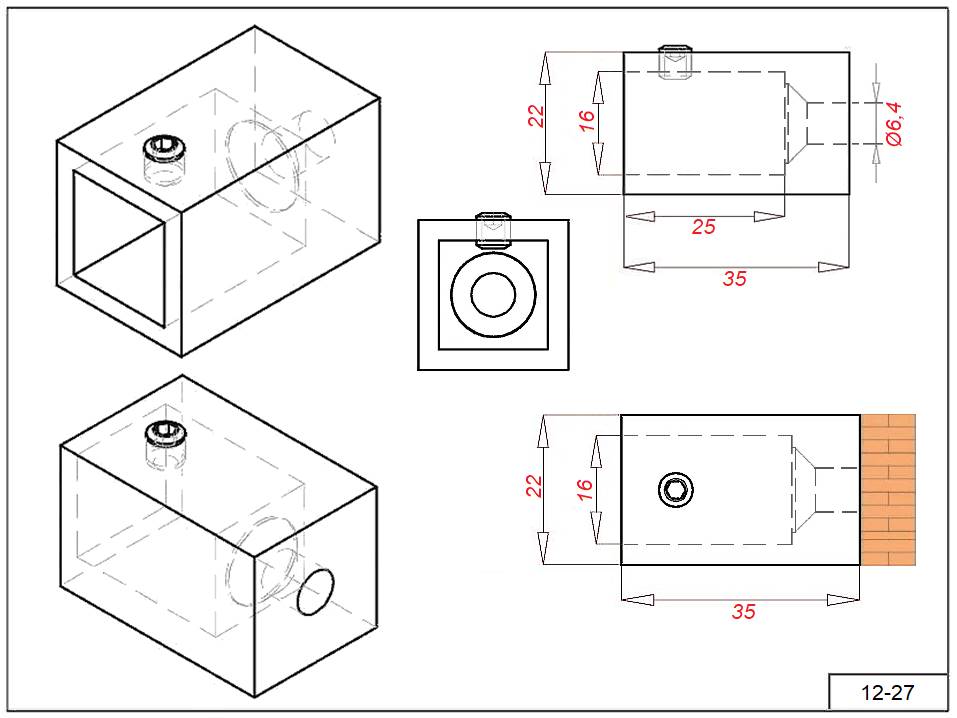 22

16

Ø6,4

25

35

22

16

35

12-27