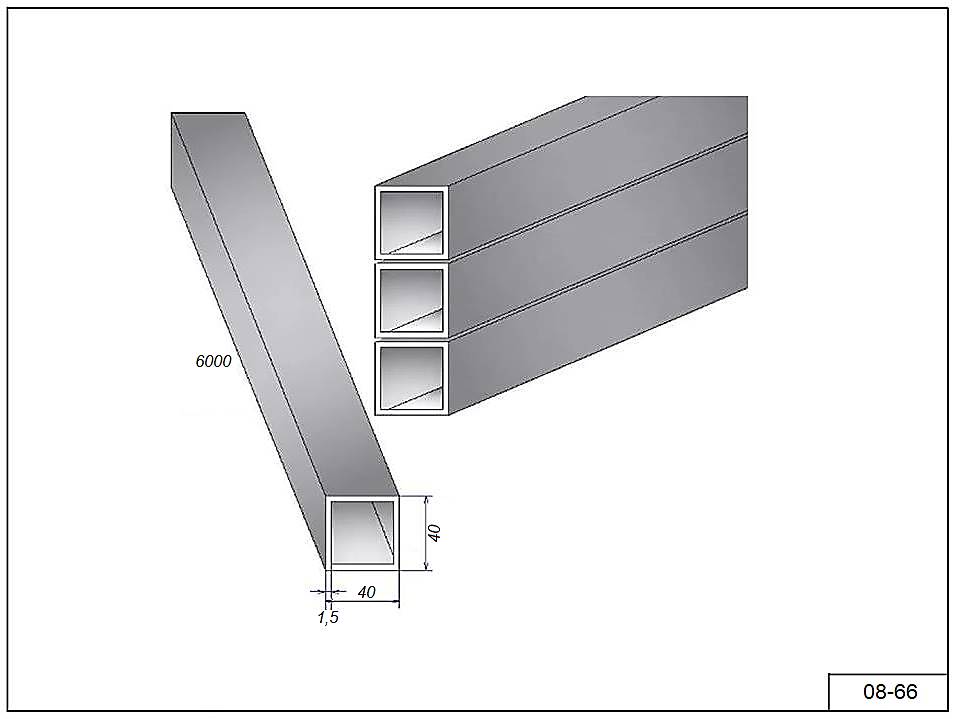 6000

40

40

1,5

08-66