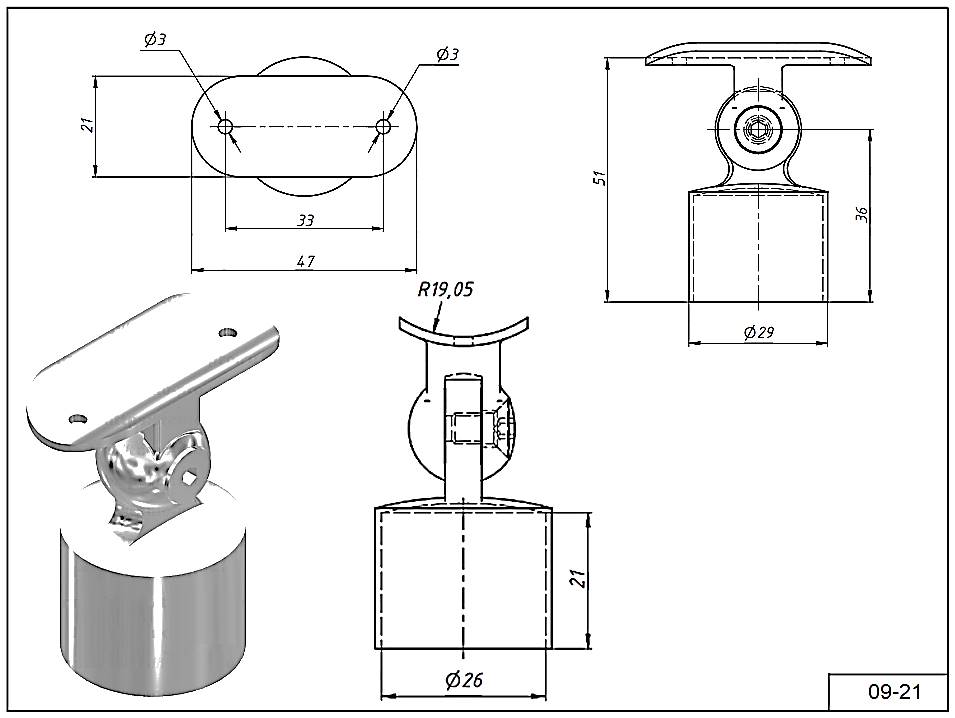 Ø3
Ø3
21
33
47
51
36
Ø29
R19,05
21
Ø26
09-21