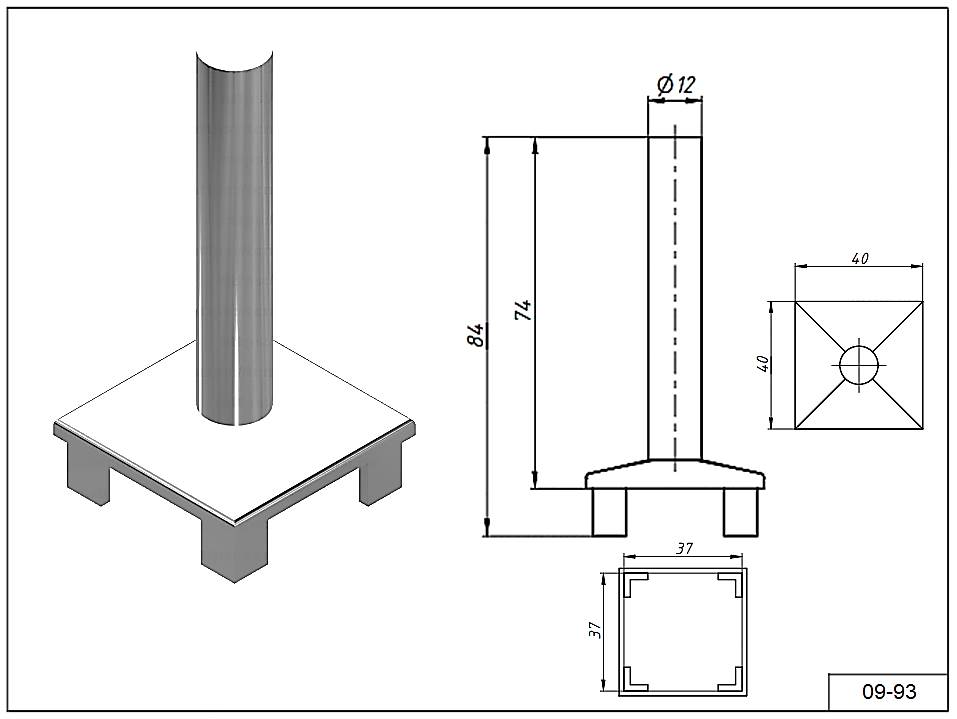 Ø 12

84

74

40

40

37

37

09-93