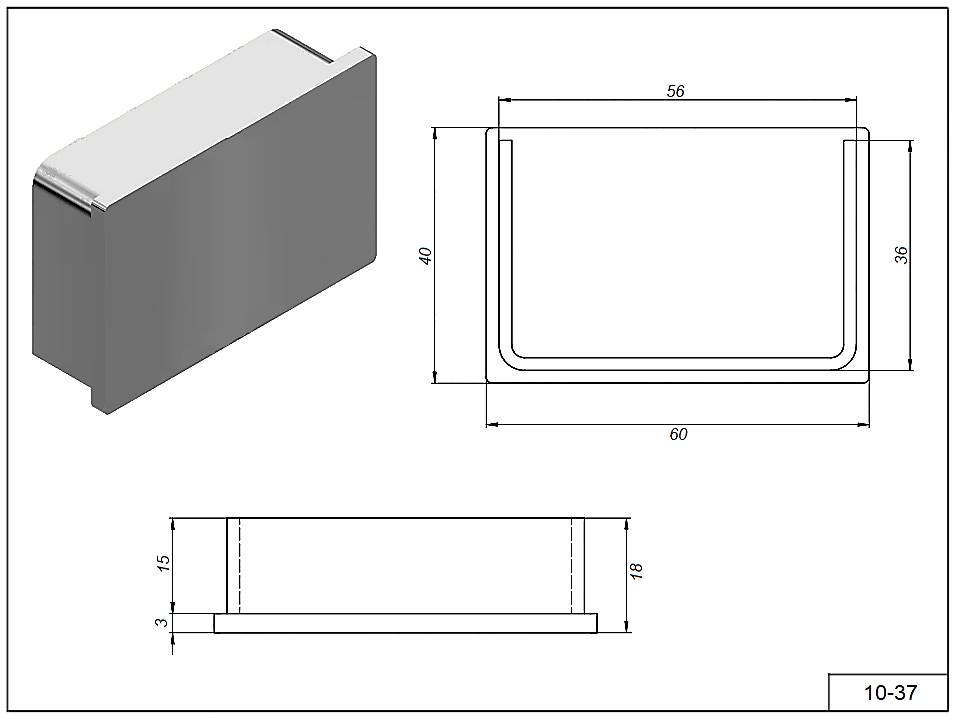 56

40

36

60

15

3

18

10-37