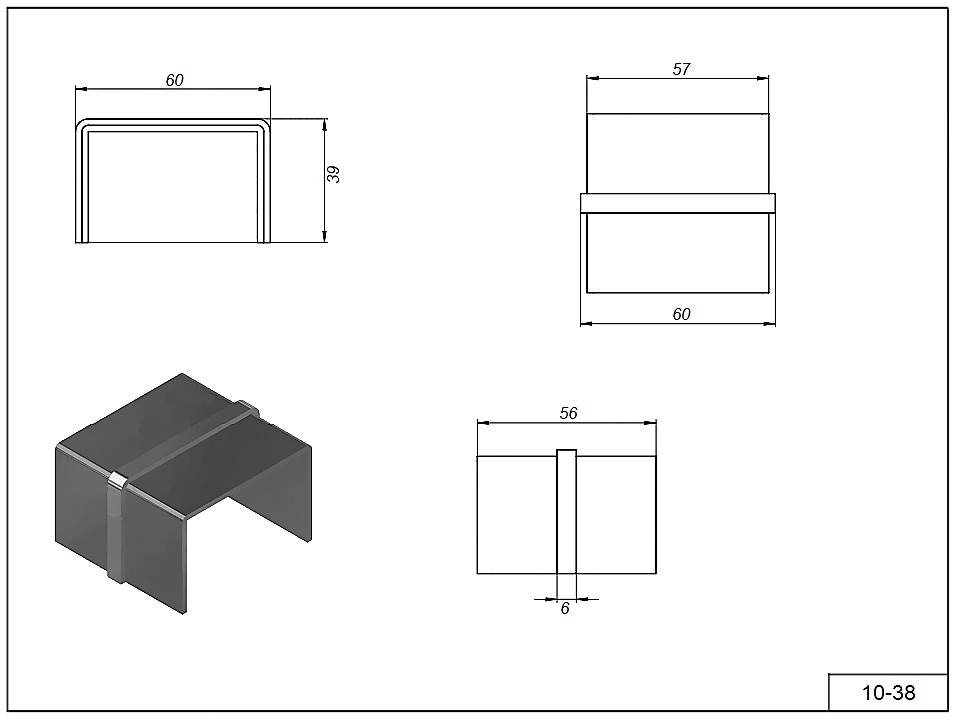 60

39

57

60

56

6

10-38