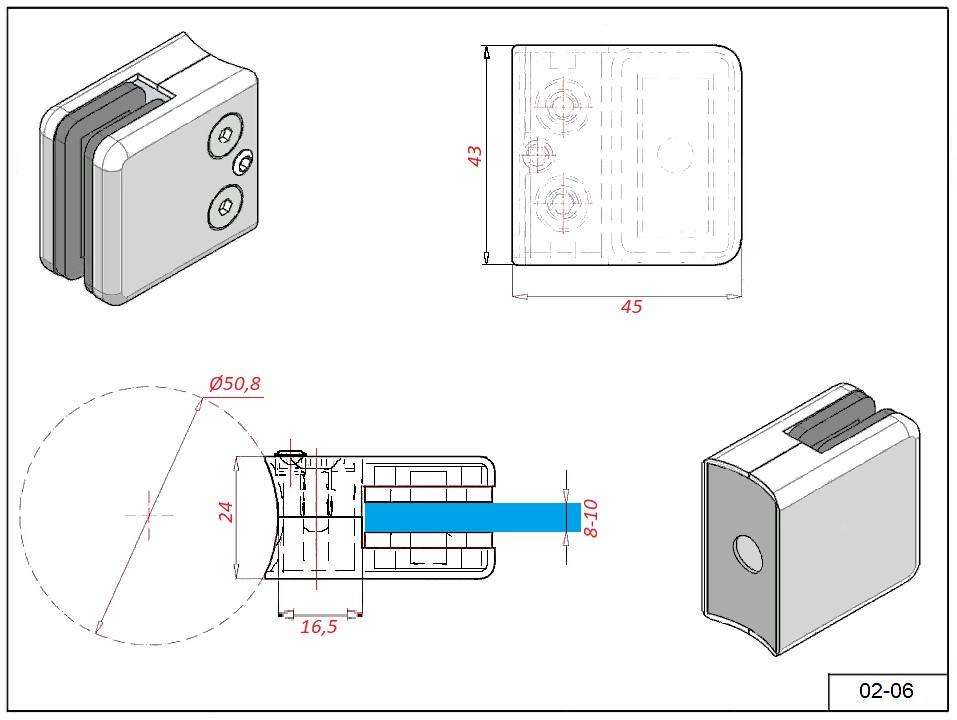 43

45

Ø50,8

24

8-10

16,5

02-06