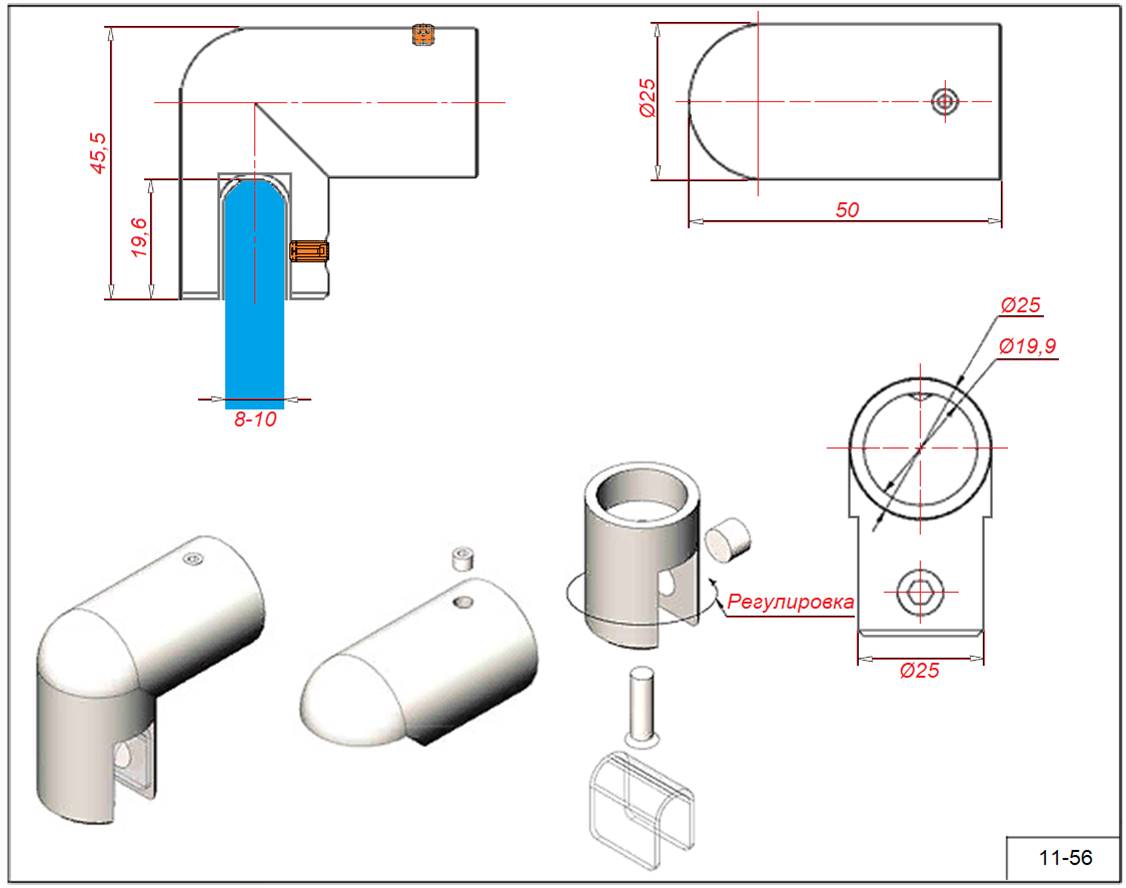 45,5

19,6

8-10

Ø25

50

Ø25

Ø19,9

Регулировка

Ø25

11-56