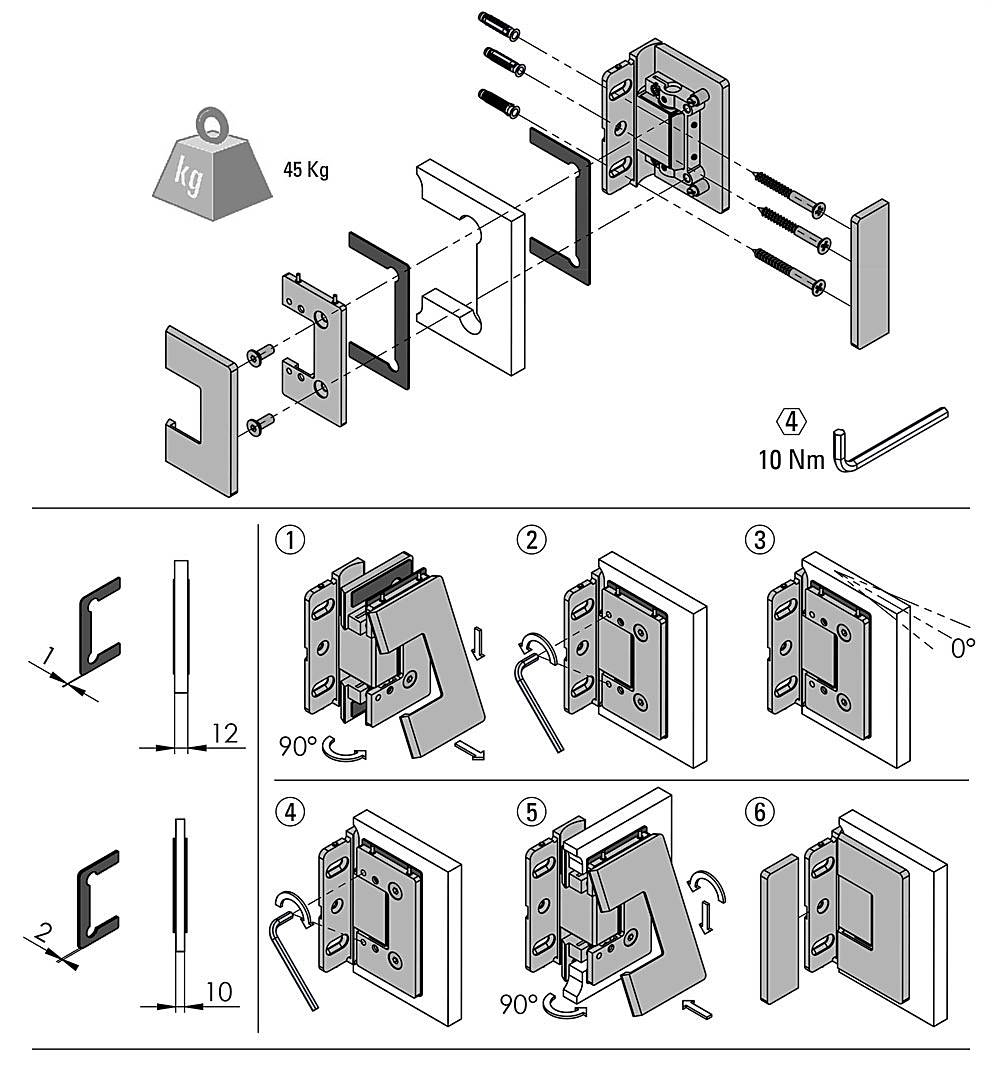 kg
45 Kg

4
10 Nm

1
12

2
10

①
90°

②

③
0°

④

⑤
90°

⑥