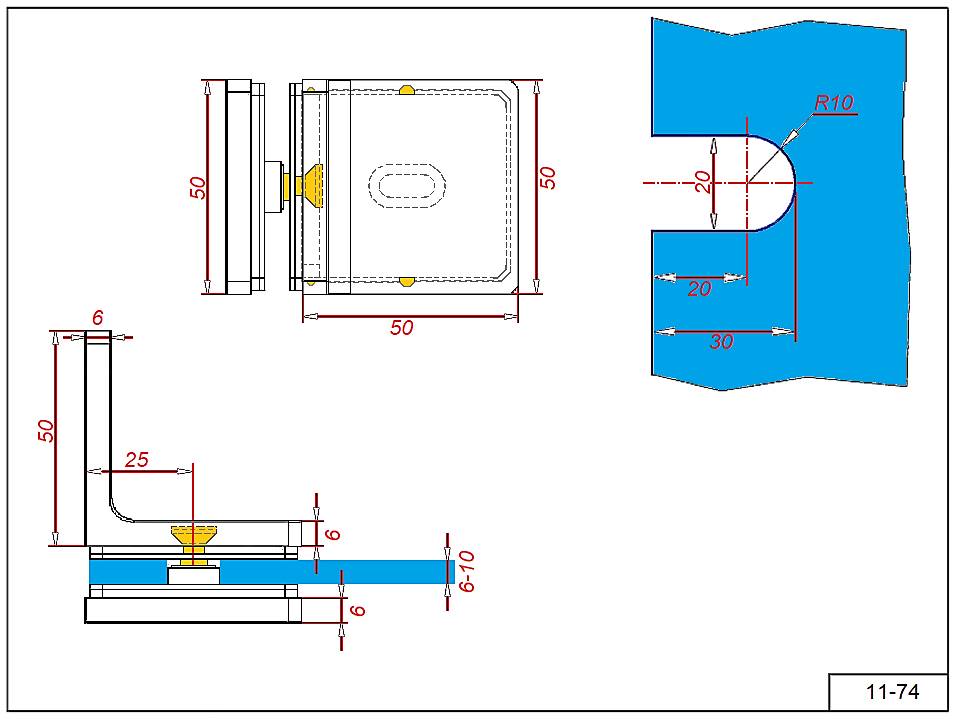 50

50

50

R10

20

20

30

6

50

25

6

6-10

6

11-74