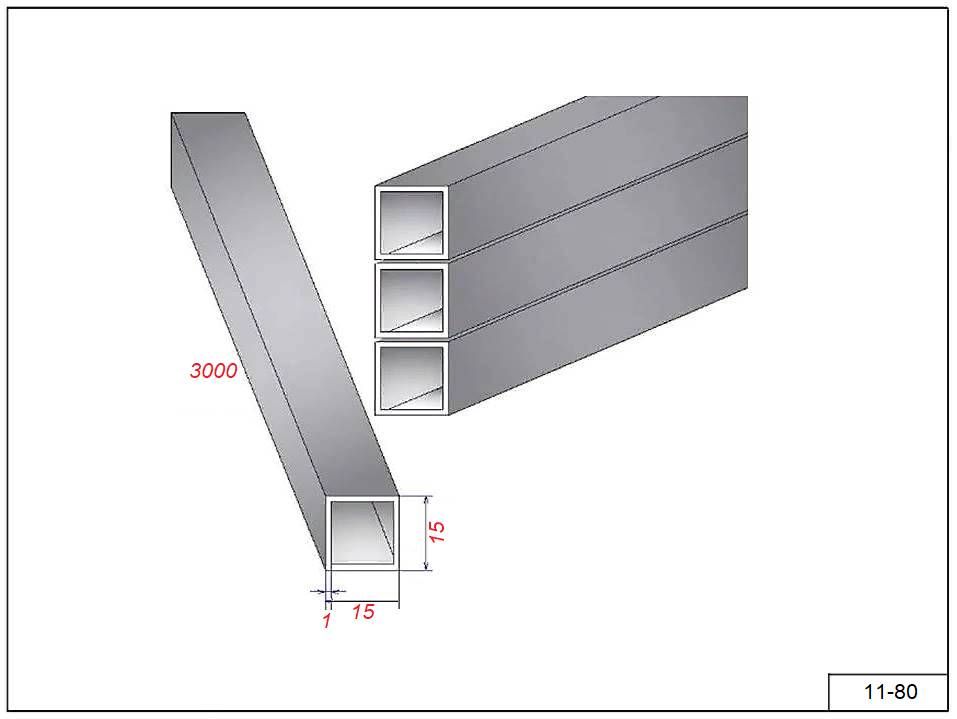 3000
15
1
15
11-80