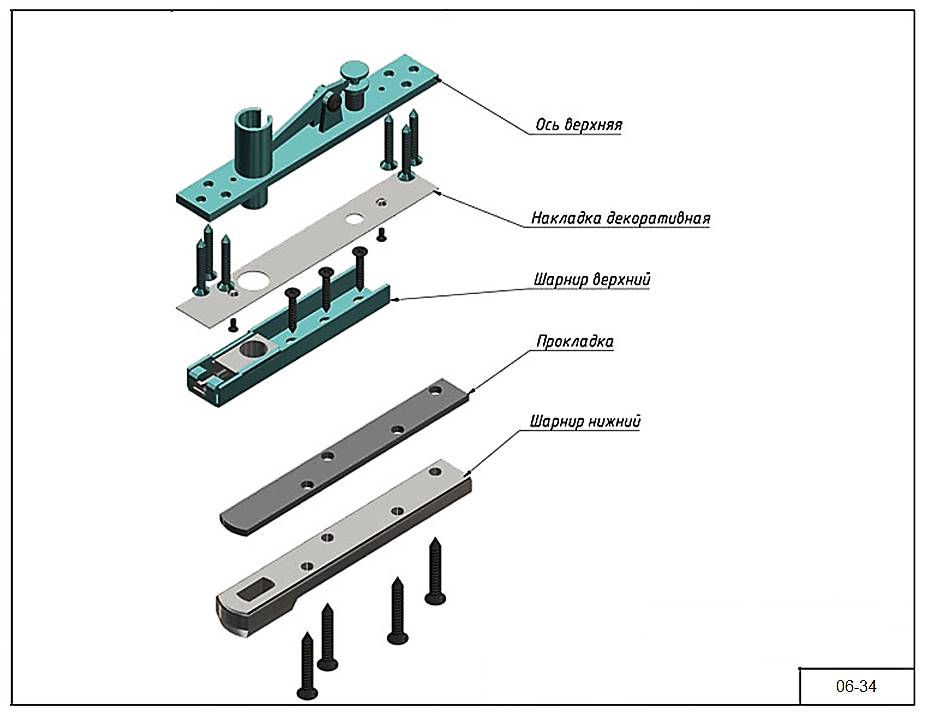 Ось верхняя

Накладка декоративная

Шарнир верхний

Прокладка

Шарнир нижний

06-34