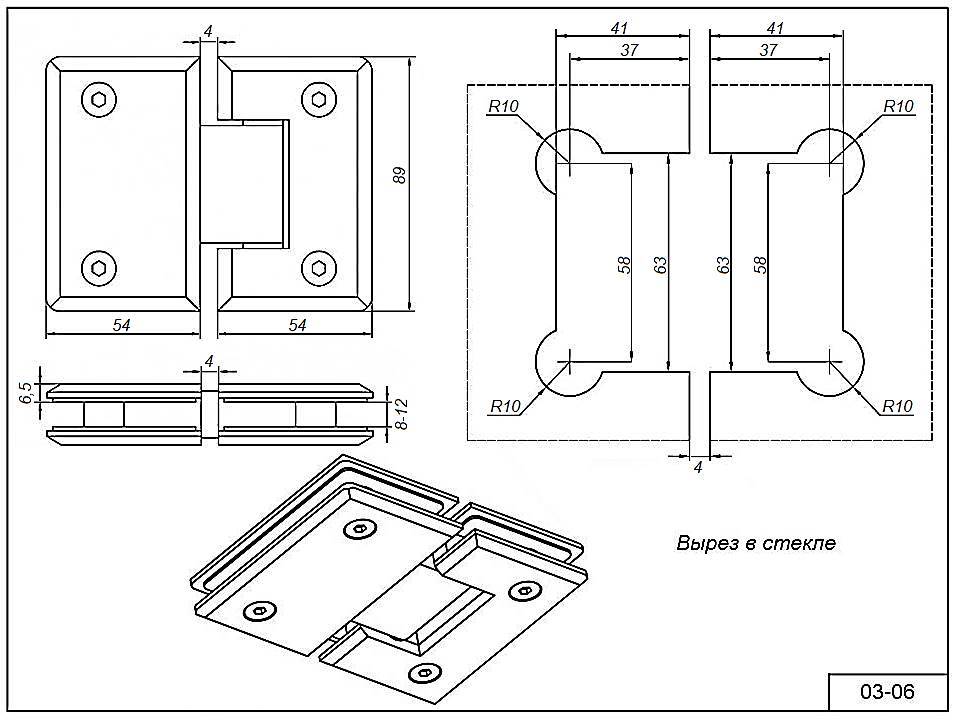 4

89

54

54

4

6,5

8-12

41

37

41

37

R10

R10

58

63

63

58

R10

R10

4

Вырез в стекле

03-06