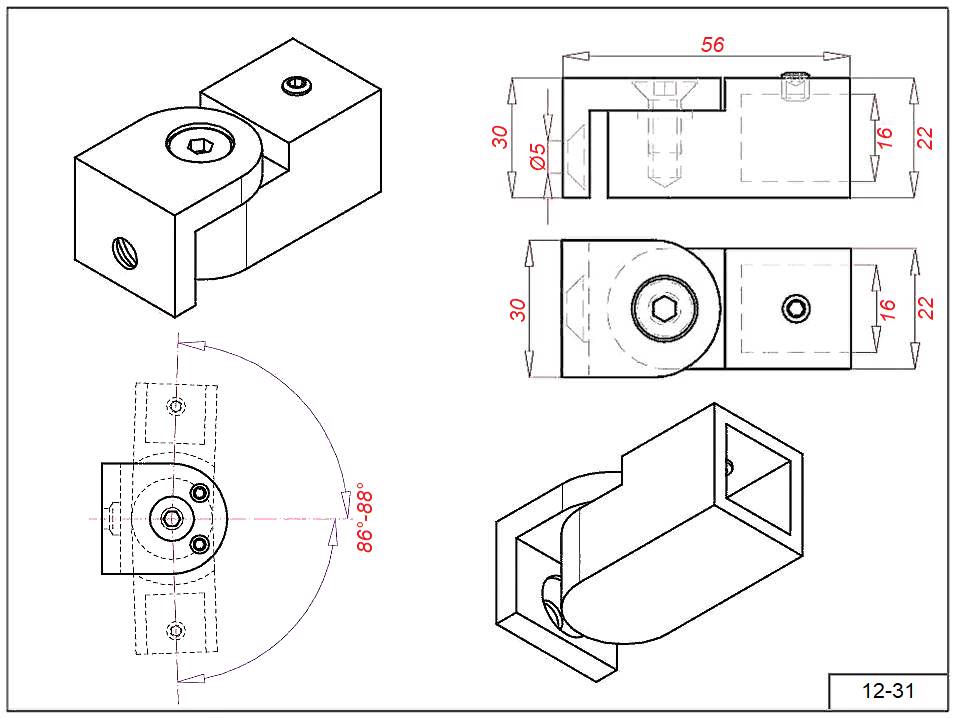 56

30

Ø5

16

22

30

16

22

86°-88°

12-31