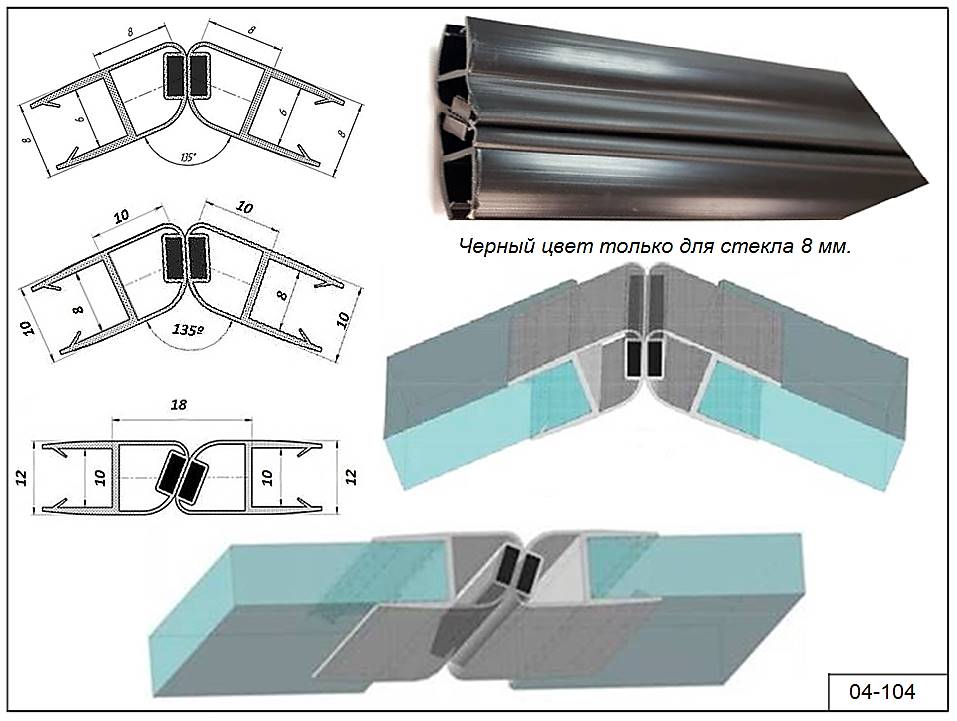 8
8
8
6
6
8
135°

10
10
10
8
8
10
135º

18
12
10
10
12

Черный цвет только для стекла 8 мм.

04-104