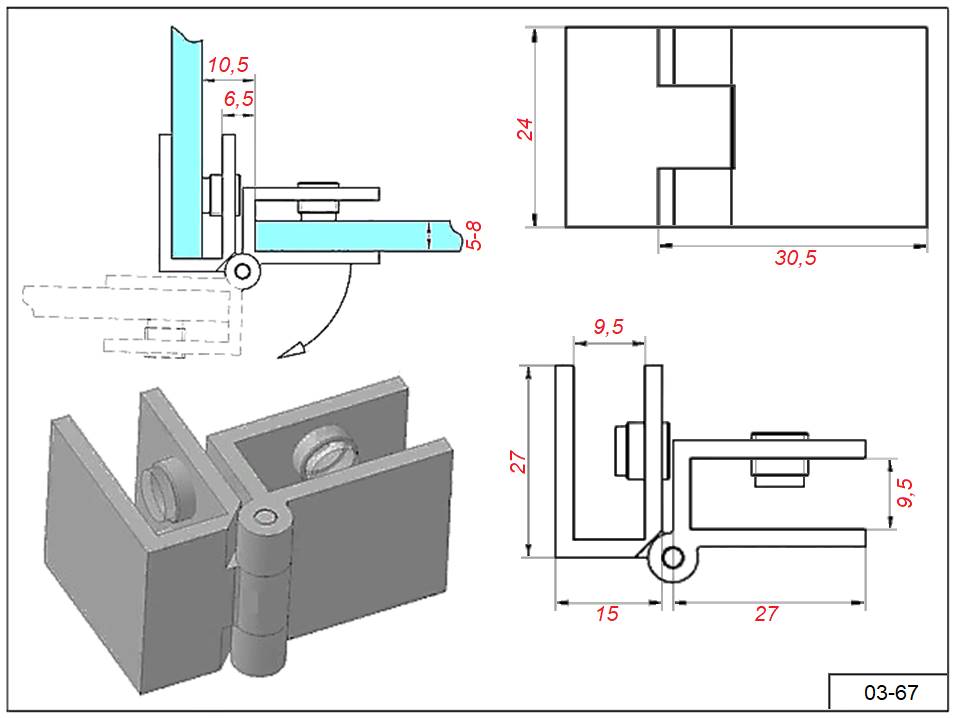 10,5
6,5
5-8
24
30,5
9,5
27
9,5
15
27
03-67