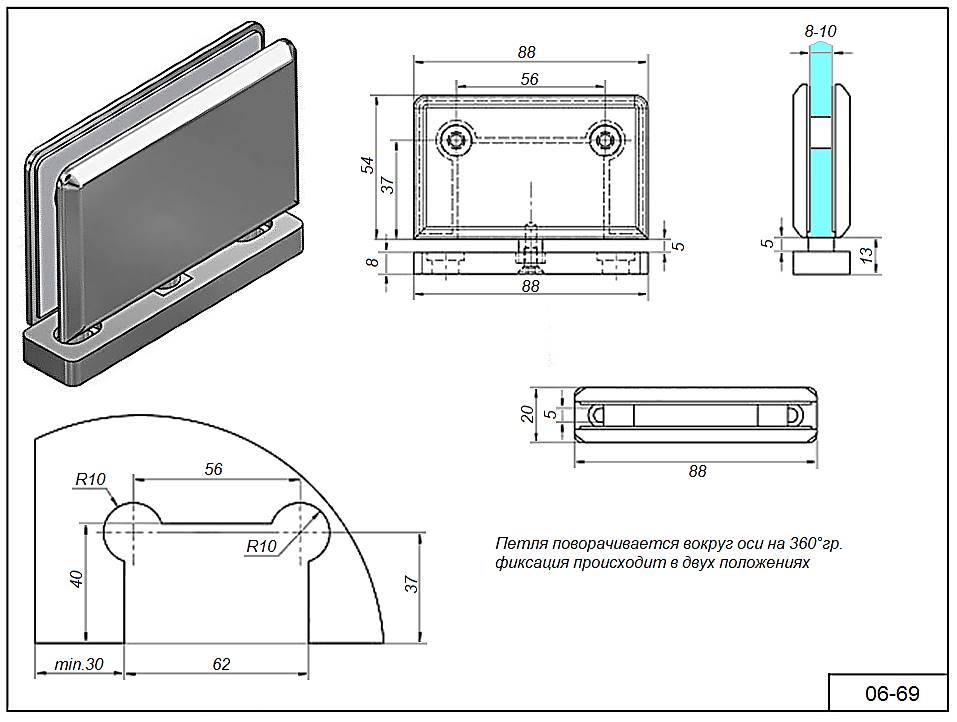 88
56
54
37
8
5
88
8-10
5
13
20
5
88
R10
56
R10
40
37
min.30
62
Петля поворачивается вокруг оси на 360°гр. фиксация происходит в двух положениях
06-69