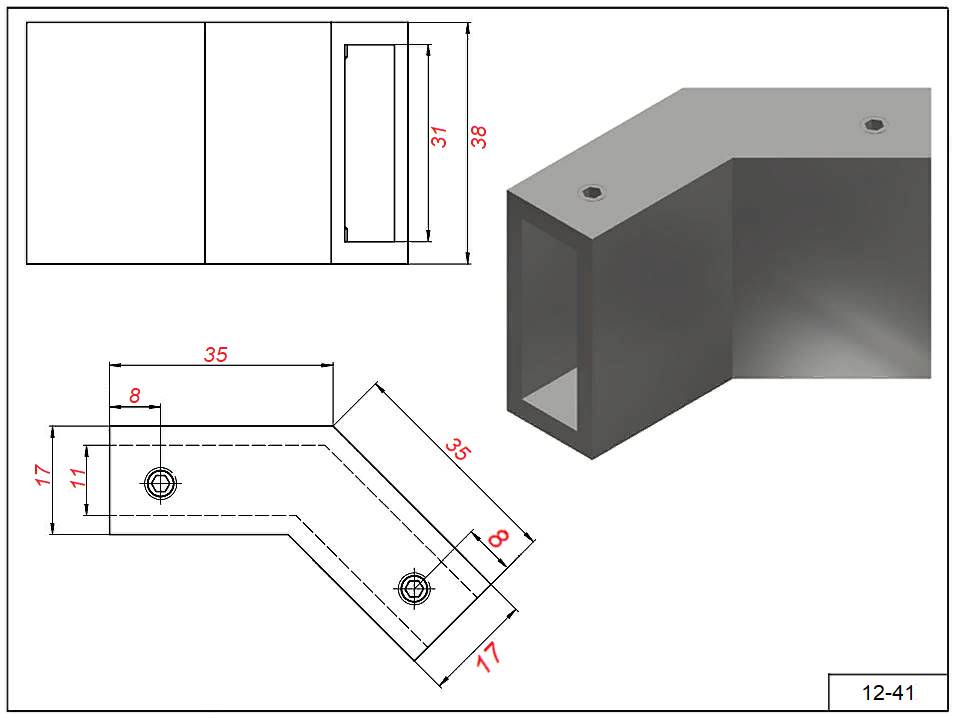 31
38
35
8
17
11
35
8
17
12-41