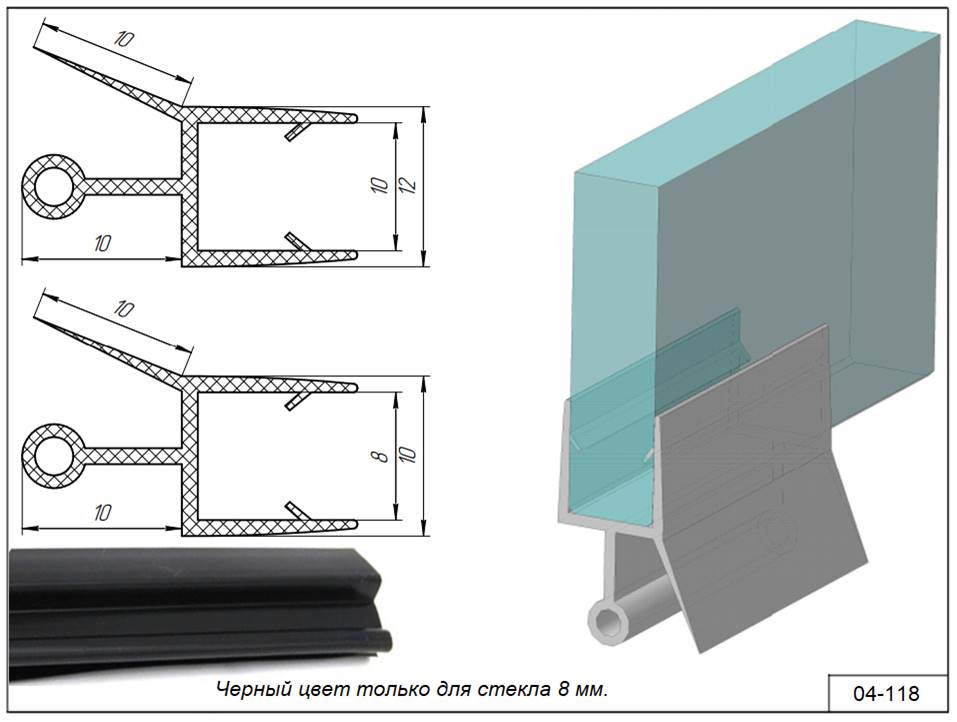 10
10
12
10
10
8
10
10
Черный цвет только для стекла 8 мм.
04-118