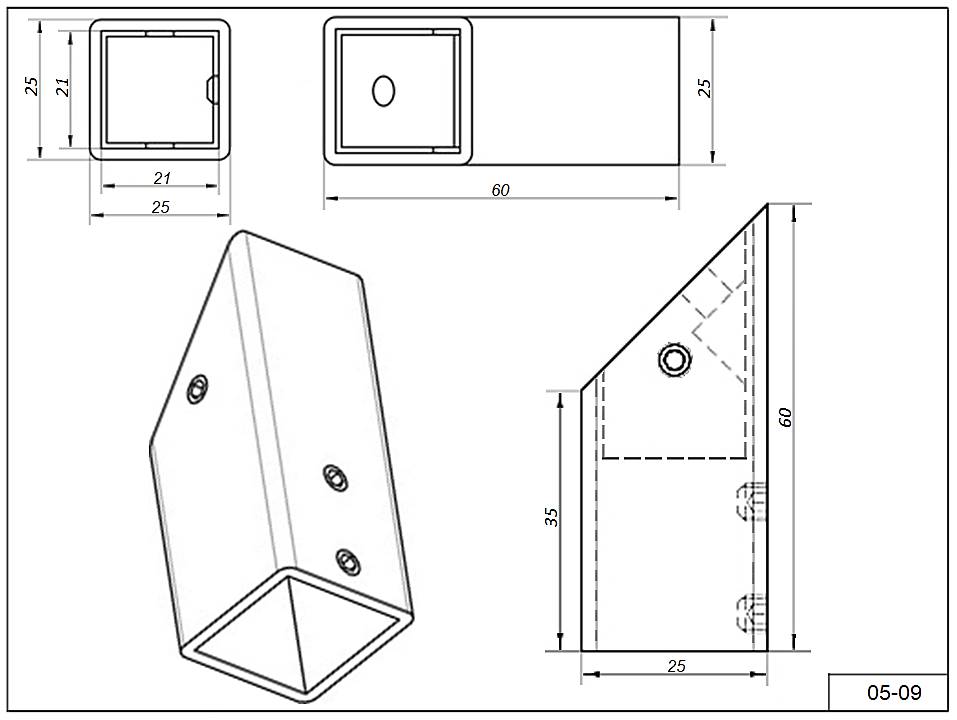 25
21
21
25
25
60
60
35
25
05-09