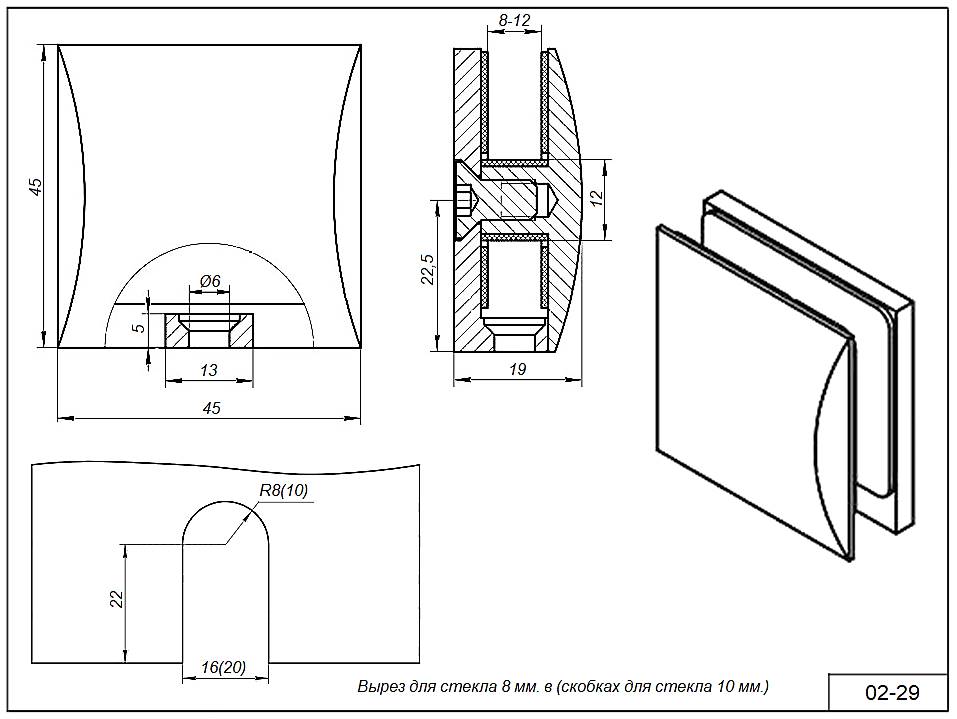 45

Ø6

5

13

45

8-12

12

22,5

19

R8(10)

22

16(20)

Вырез для стекла 8 мм. в (скобках для стекла 10 мм.)

02-29