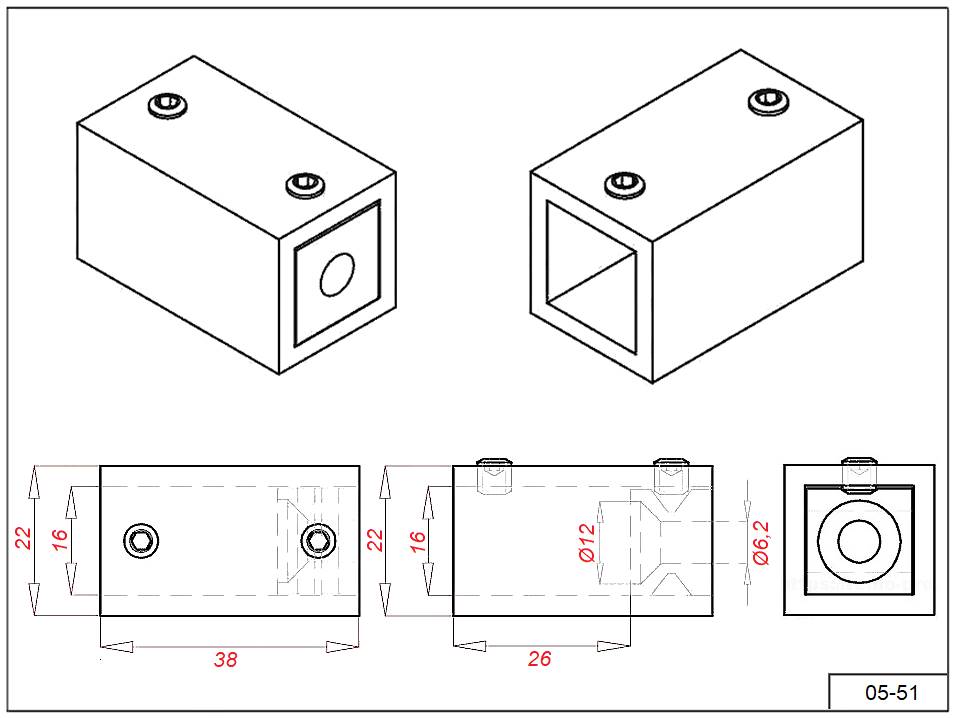 22
16
38
22
16
Ø12
Ø6,2
26
05-51