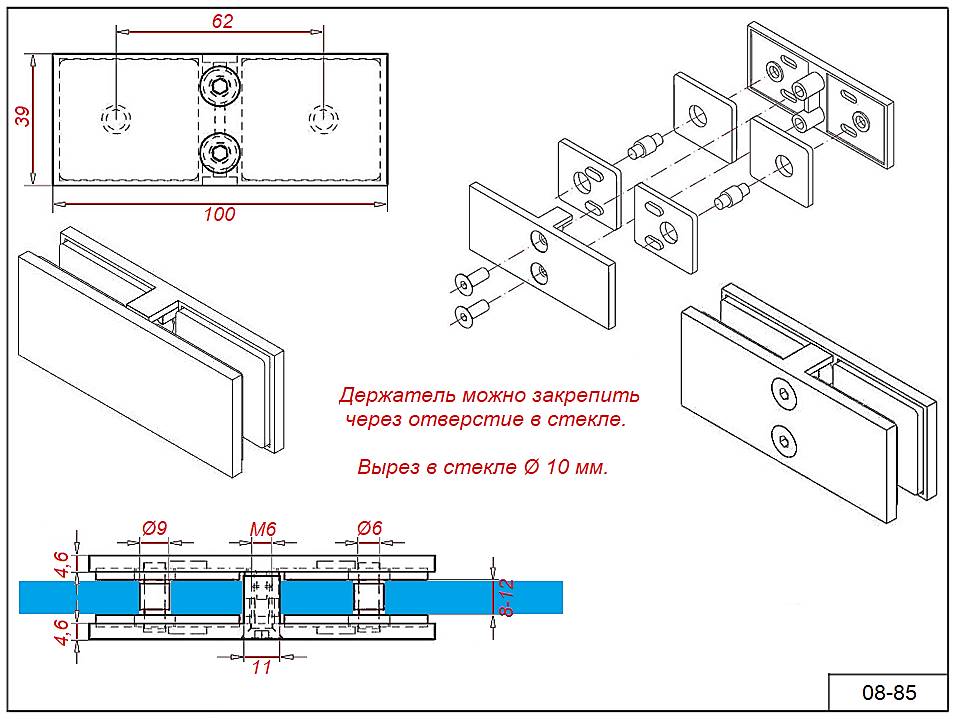 62

39

100

Держатель можно закрепить через отверстие в стекле.

Вырез в стекле Ø 10 мм.

Ø9

M6

Ø6

4,6

4,6

8-12

11

08-85