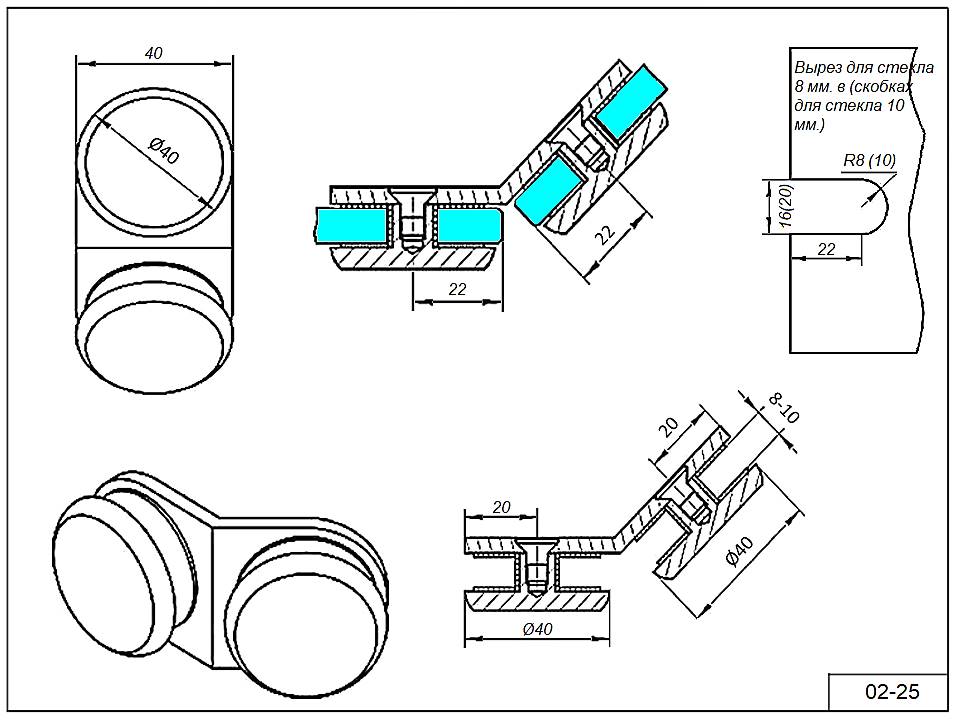 40

Ø40

22

22

Вырез для стекла 8 мм. в (скобках для стекла 10 мм.)

R8 (10)

16(20)

22

20

8-10

20

Ø40

Ø40

02-25