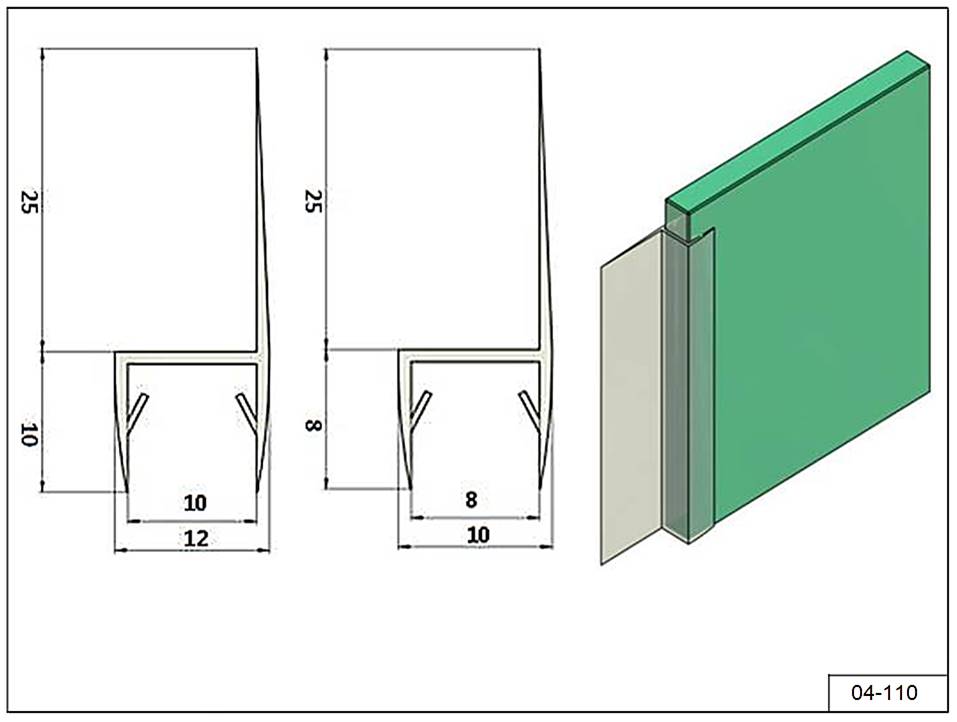 25

10

10

12

25

8

8

10

04-110