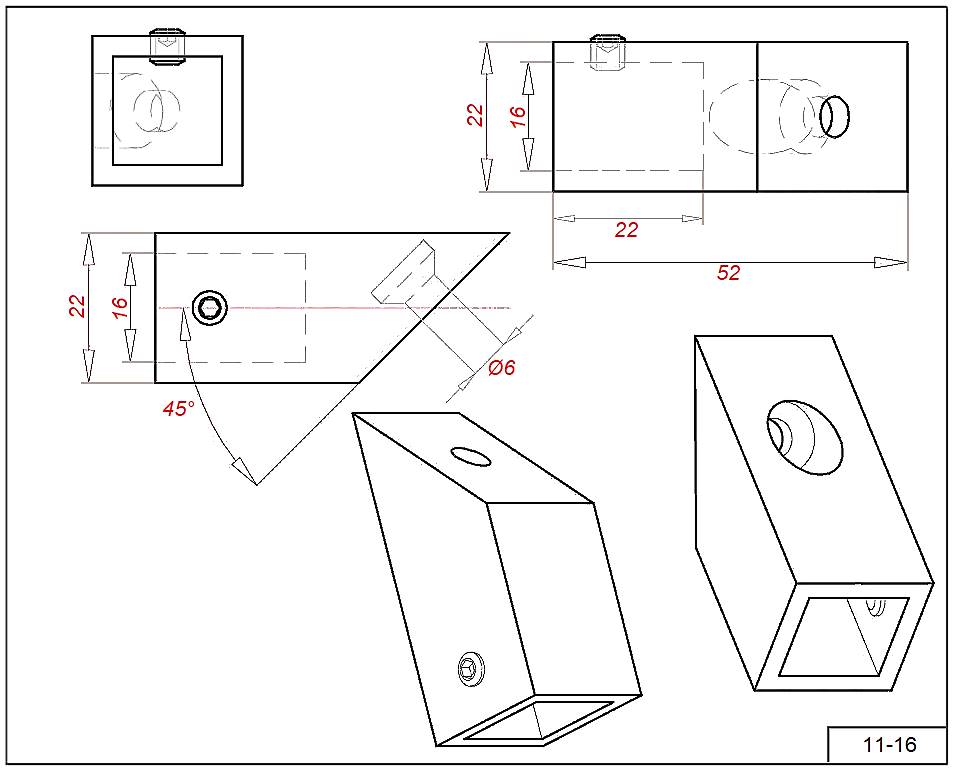 22
16
22
52
22
16
Ø6
45°
11-16