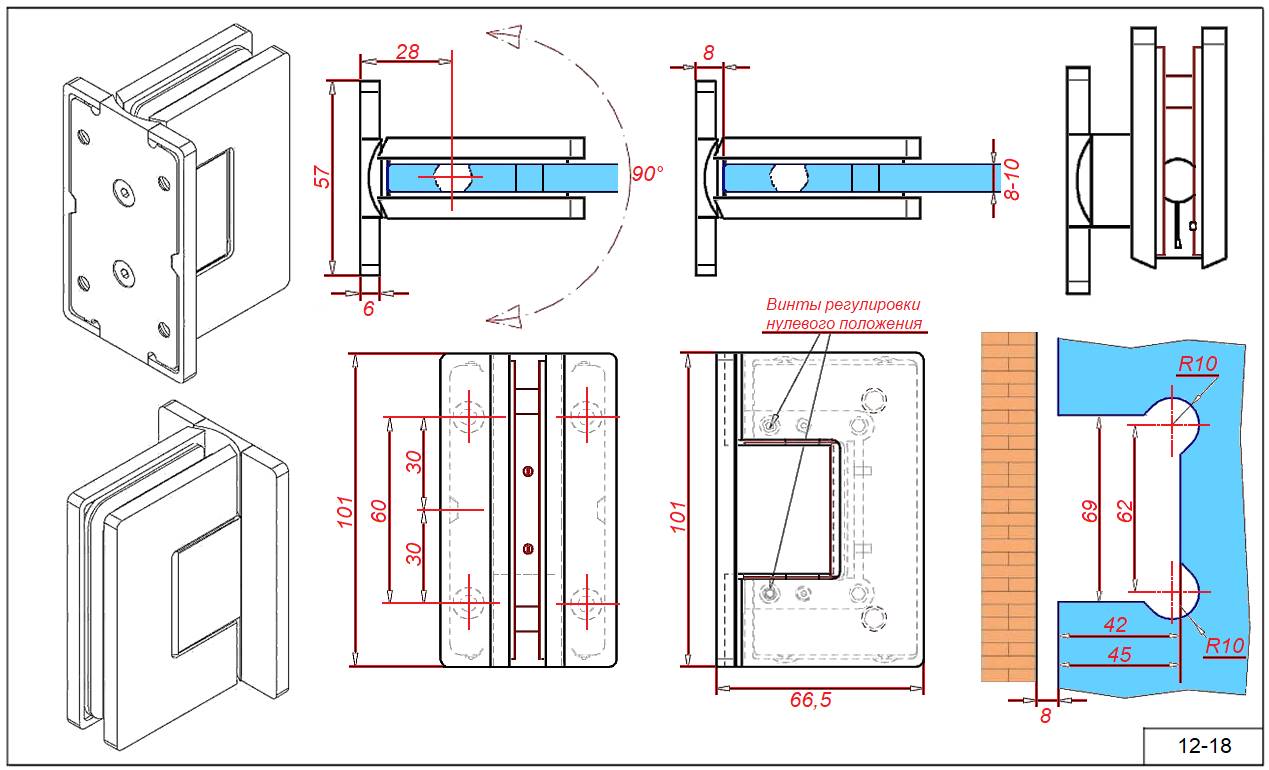 28
57
6
90°
8
8-10
Винты регулировки нулевого положения
101
60
30
30
101
66,5
R10
69
62
42
45
R10
8
12-18