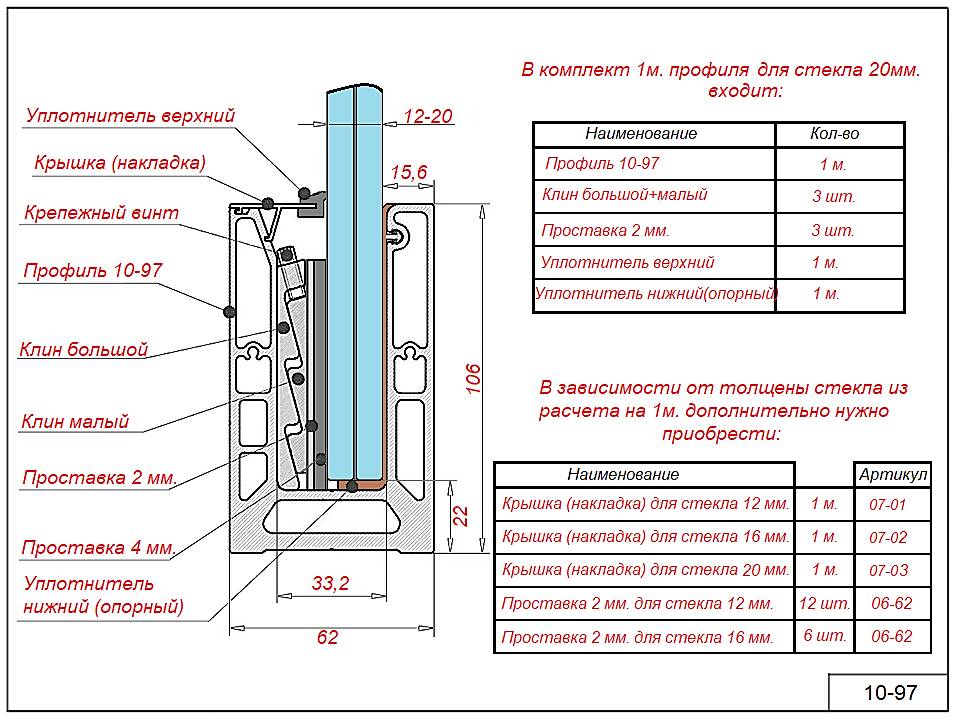 Уплотнитель верхний

Крышка (накладка)

Крепежный винт

Профиль 10-97

Клин большой

Клин малый

Проставка 2 мм.

Проставка 4 мм.

Уплотнитель нижний (опорный)

12-20

15,6

106

22

33,2

62

В комплект 1м. профиля для стекла 20мм. входит:

| Наименование | Кол-во |
|---|---|
| Профиль 10-97 | 1 м. |
| Клин большой+малый | 3 шт. |
| Проставка 2 мм. | 3 шт. |
| Уплотнитель верхний | 1 м. |
| Уплотнитель нижний(опорный) | 1 м. |

В зависимости от толщены стекла из расчета на 1м. дополнительно нужно приобрести:

| Наименование | | Артикул |
|---|---|---|
| Крышка (накладка) для стекла 12 мм. | 1 м. | 07-01 |
| Крышка (накладка) для стекла 16 мм. | 1 м. | 07-02 |
| Крышка (накладка) для стекла 20 мм. | 1 м. | 07-03 |
| Проставка 2 мм. для стекла 12 мм. | 12 шт. | 06-62 |
| Проставка 2 мм. для стекла 16 мм. | 6 шт. | 06-62 |

10-97