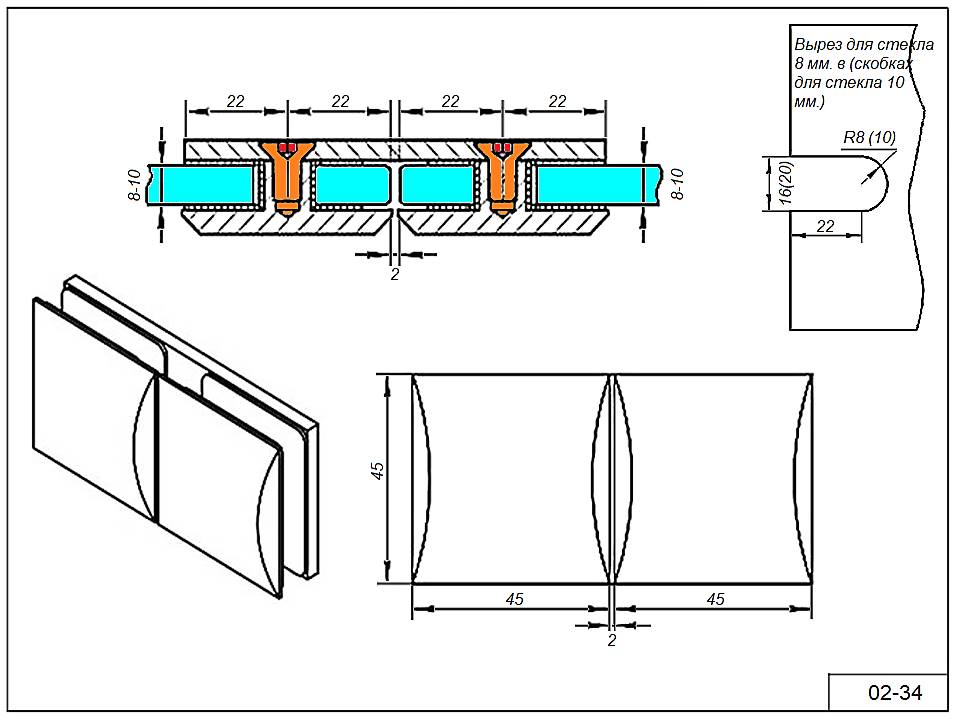 22
22
22
22
8-10
8-10
2

Вырез для стекла 8 мм. в (скобках для стекла 10 мм.)
R8 (10)
16(20)
22

45
45
45
2

02-34