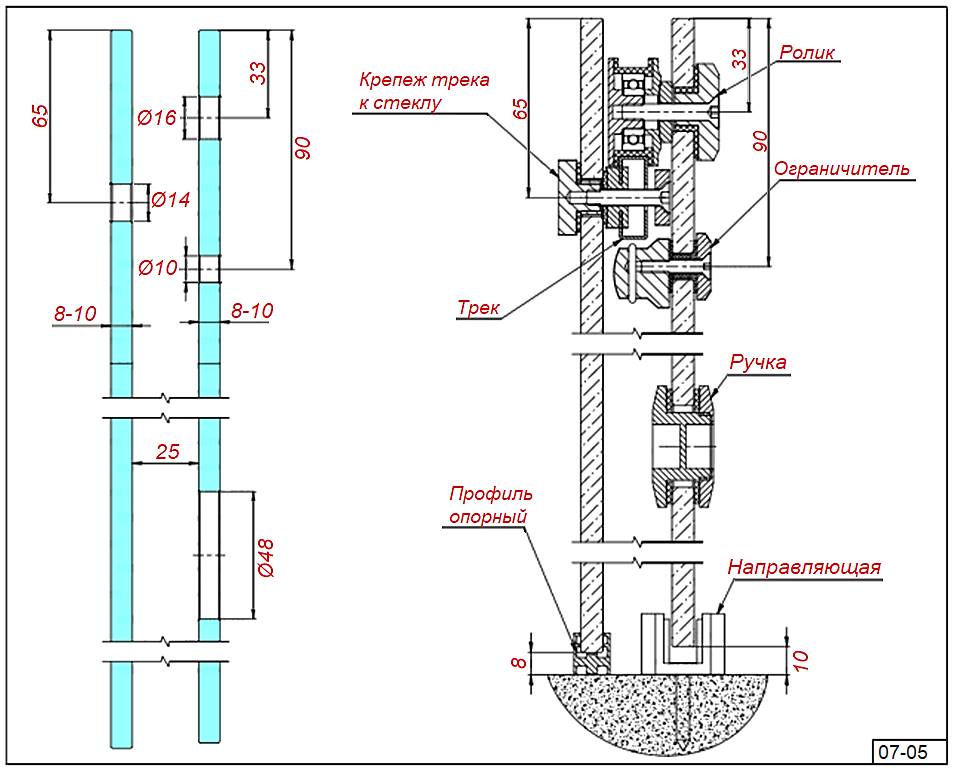 65
33
Ø16
90
Ø14
Ø10
8-10
8-10
25
Ø48

Крепеж трека к стеклу
65
33
Ролик
90
Ограничитель
Трек
Ручка
Профиль опорный
Направляющая
8
10
07-05