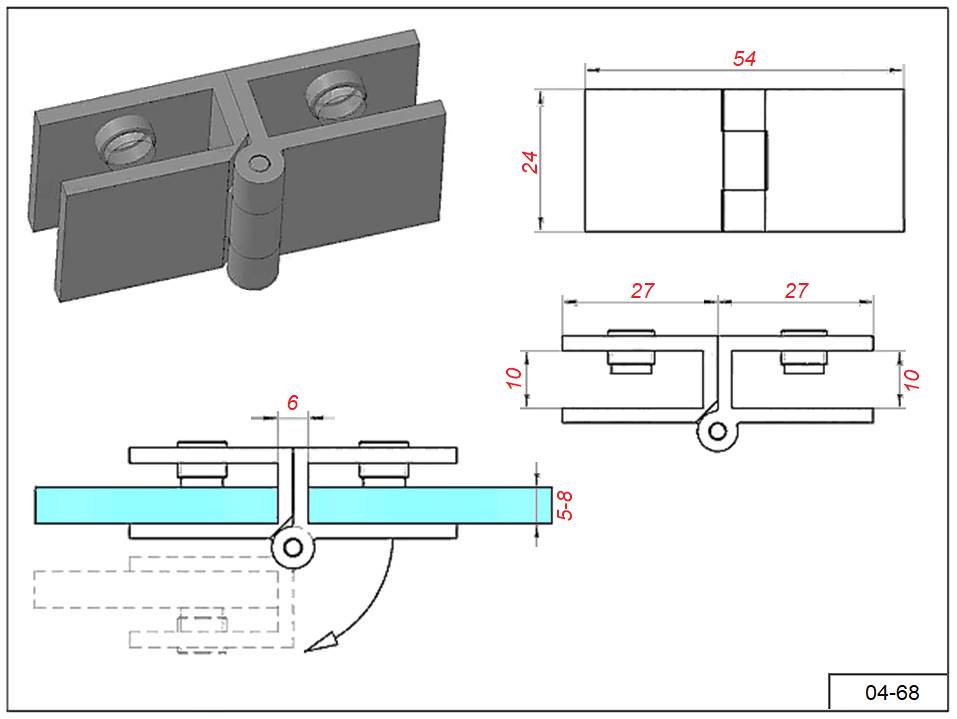 54

24

27

27

10

10

6

5-8

04-68