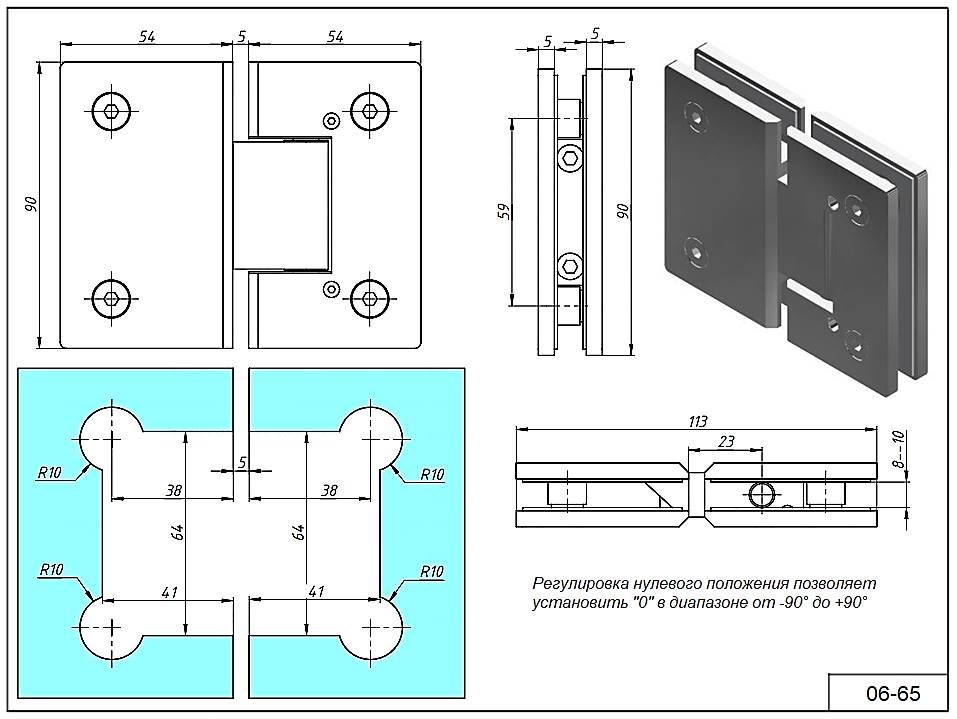 54
5
54
90
5
5
59
90
R10
R10
5
38
38
64
64
R10
R10
41
41
113
23
8—10
Регулировка нулевого положения позволяет установить "0" в диапазоне от -90° до +90°
06-65