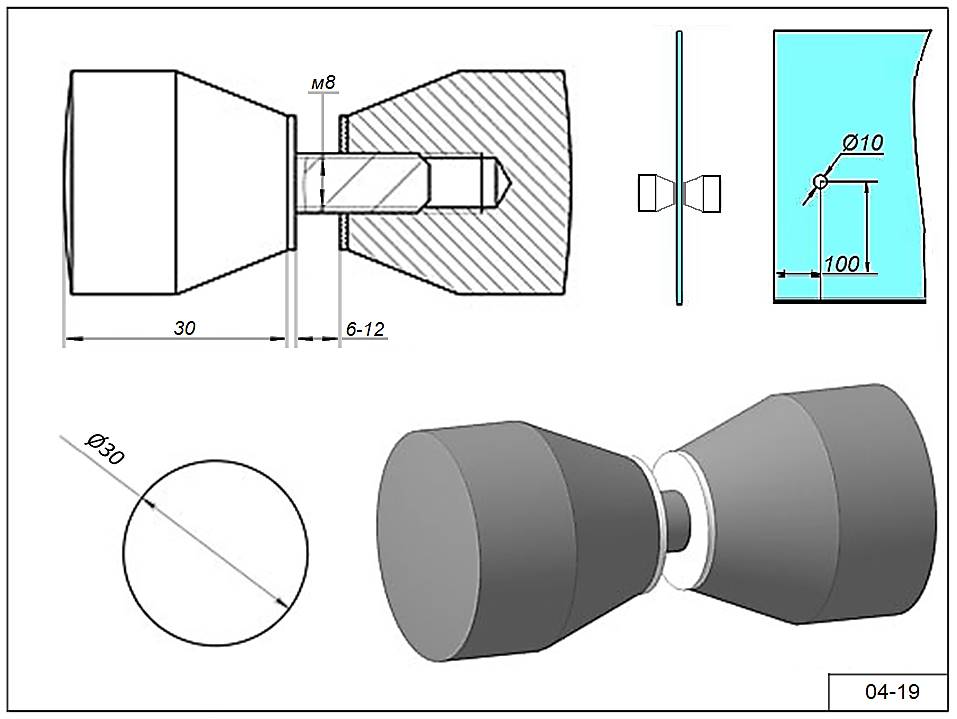 м8

30

6-12

Ø10

100

Ø30

04-19